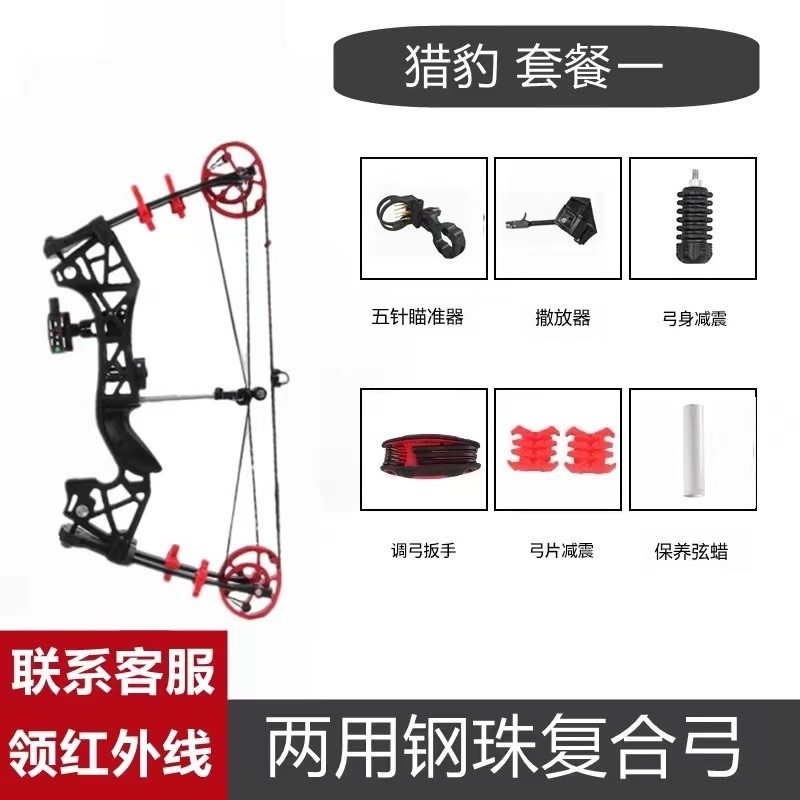 猎豹 套餐一

五针瞄准器

撒放器

弓身减震

调弓扳手

弓片减震

保养弦蜡

联系客服
领红外线

两用钢珠复合弓