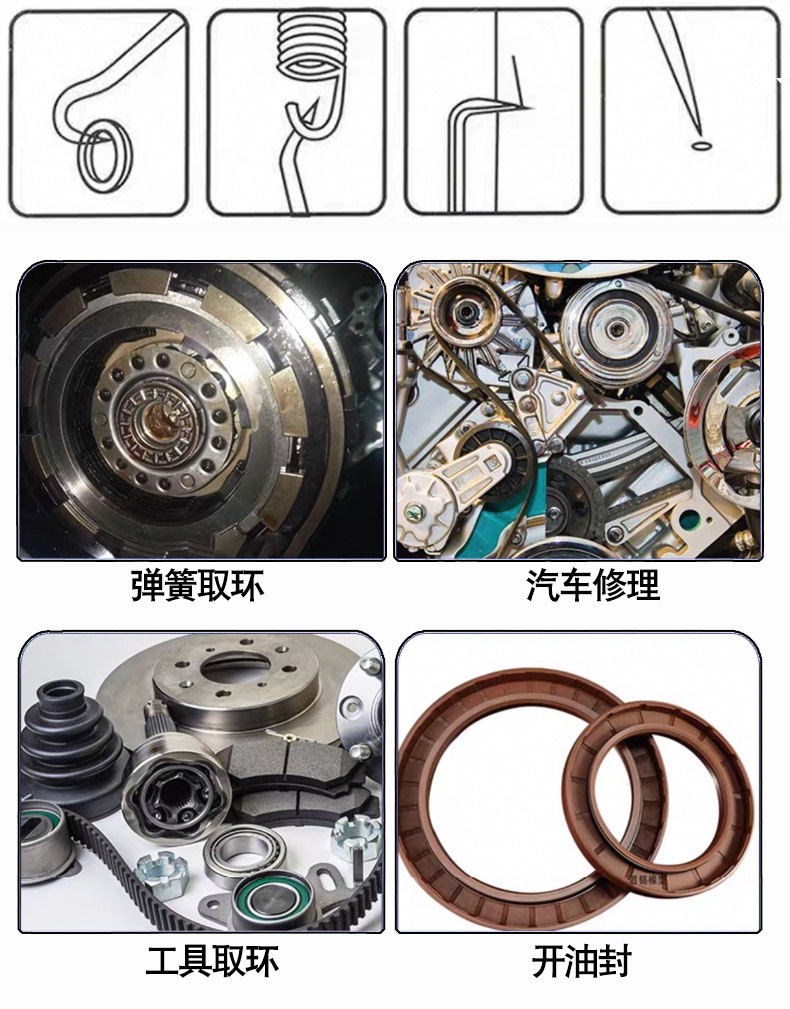 弹簧取环

汽车修理

工具取环

开油封