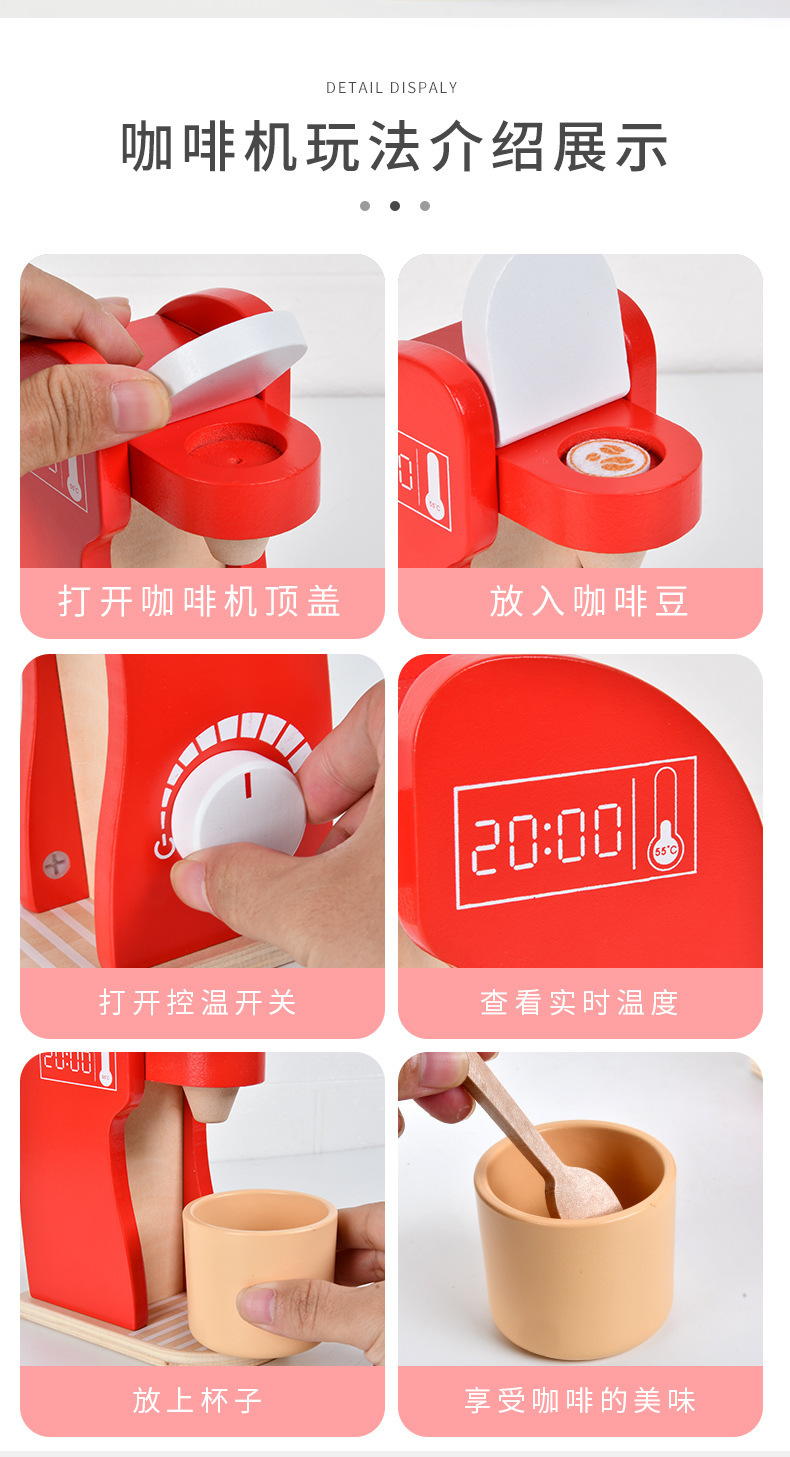 DETAIL DISPALY

咖啡机玩法介绍展示

打开咖啡机顶盖

放入咖啡豆

打开控温开关

20:00

55°C

查看实时温度

放上杯子

享受咖啡的美味