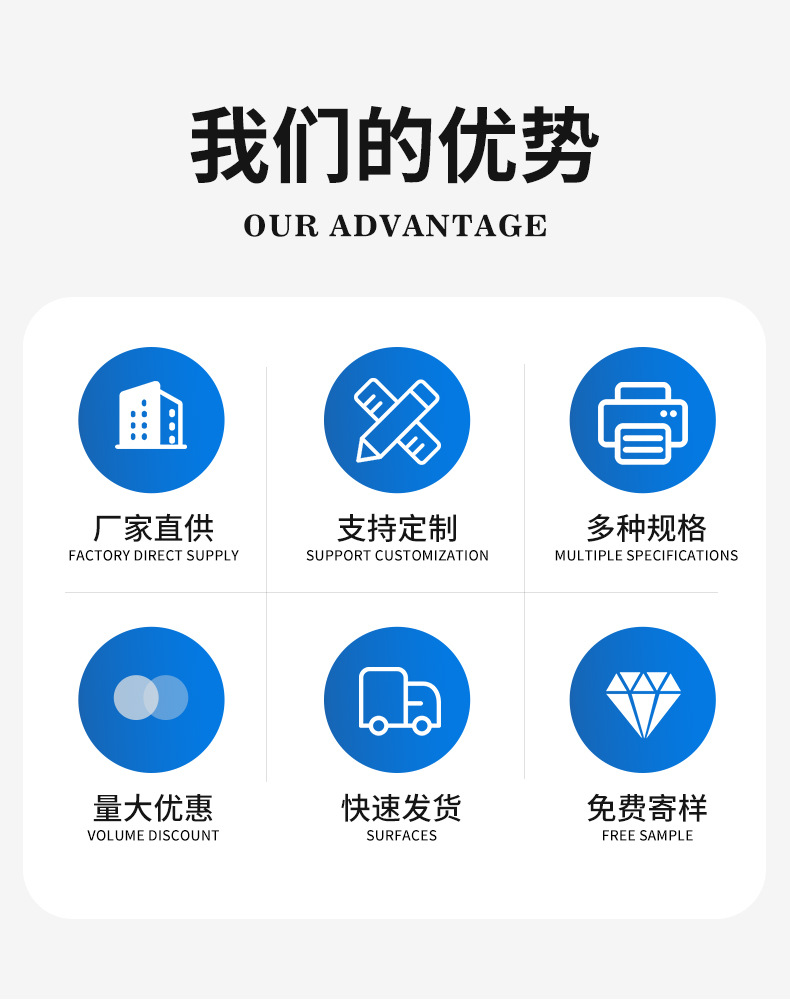 我们的优势

OUR ADVANTAGE

厂家直供
FACTORY DIRECT SUPPLY

支持定制
SUPPORT CUSTOMIZATION

多种规格
MULTIPLE SPECIFICATIONS

量大优惠
VOLUME DISCOUNT

快速发货
SURFACES

免费寄样
FREE SAMPLE