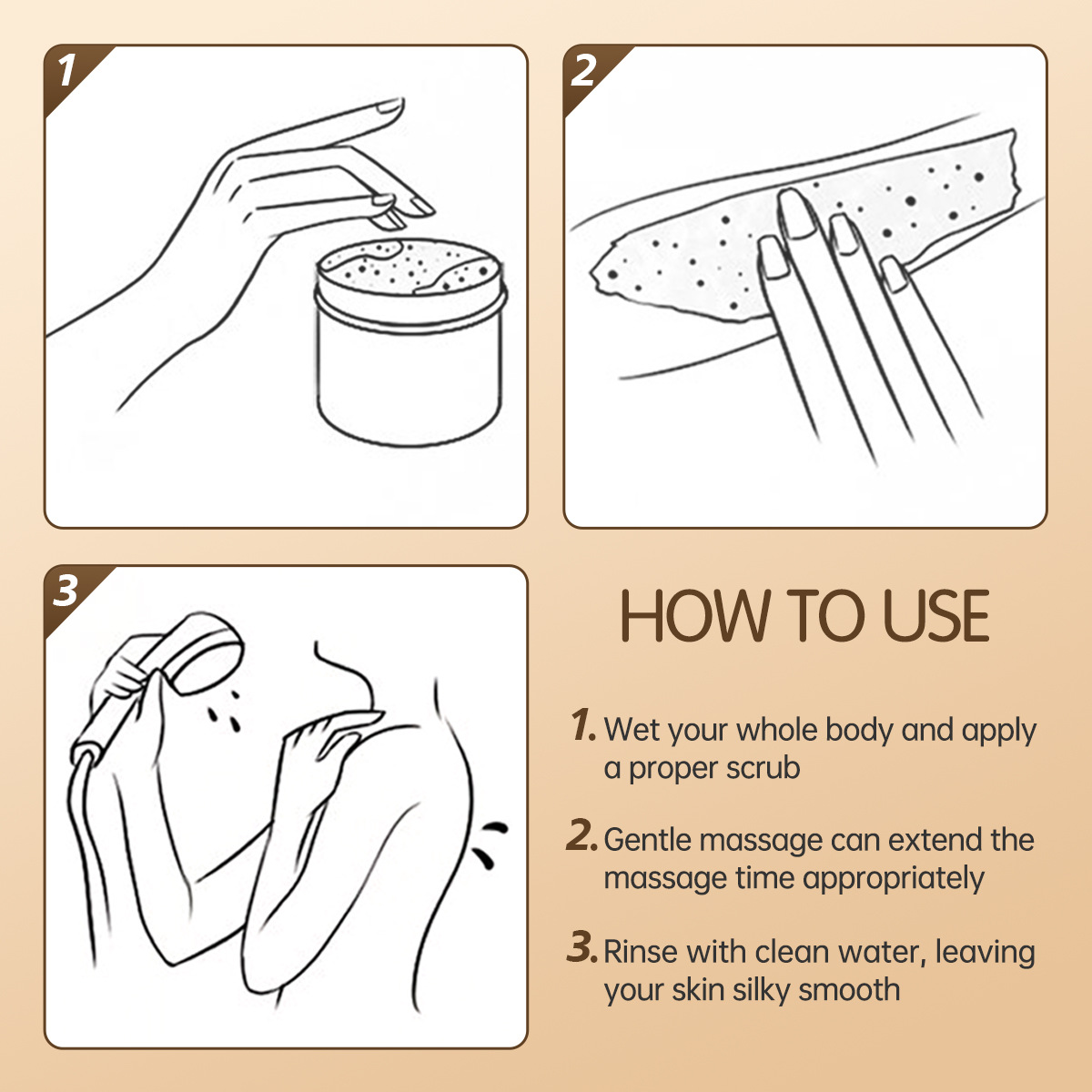 1

2

3

HOW TO USE

1. Wet your whole body and apply a proper scrub

2. Gentle massage can extend the massage time appropriately

3. Rinse with clean water, leaving your skin silky smooth