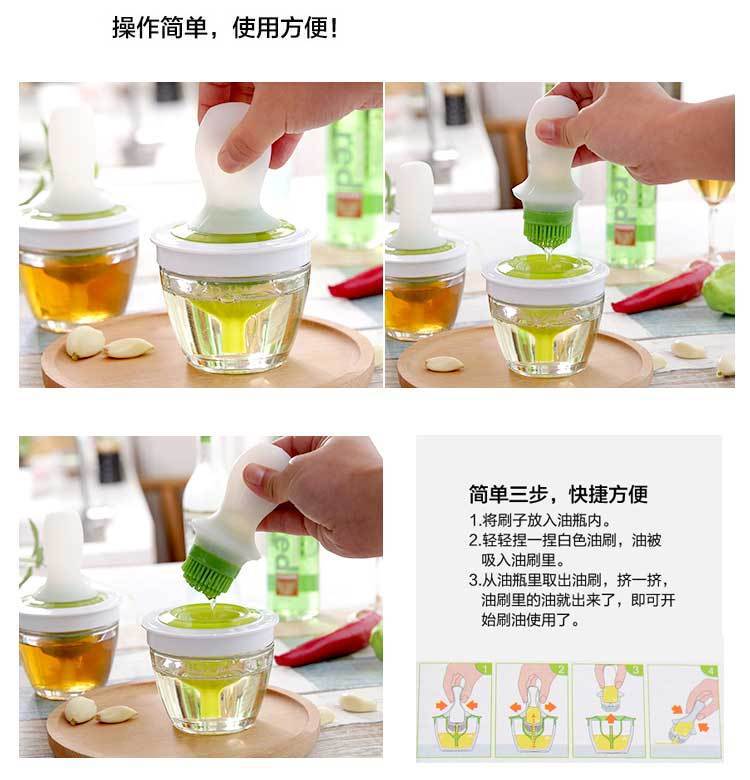 操作简单，使用方便！

red

red

red

简单三步，快捷方便

1.将刷子放入油瓶内。

2.轻轻捏一捏白色油刷，油被吸入油刷里。

3.从油瓶里取出油刷，挤一挤，油刷里的油就出来了，即可开始刷油使用了。

1

2

3

4