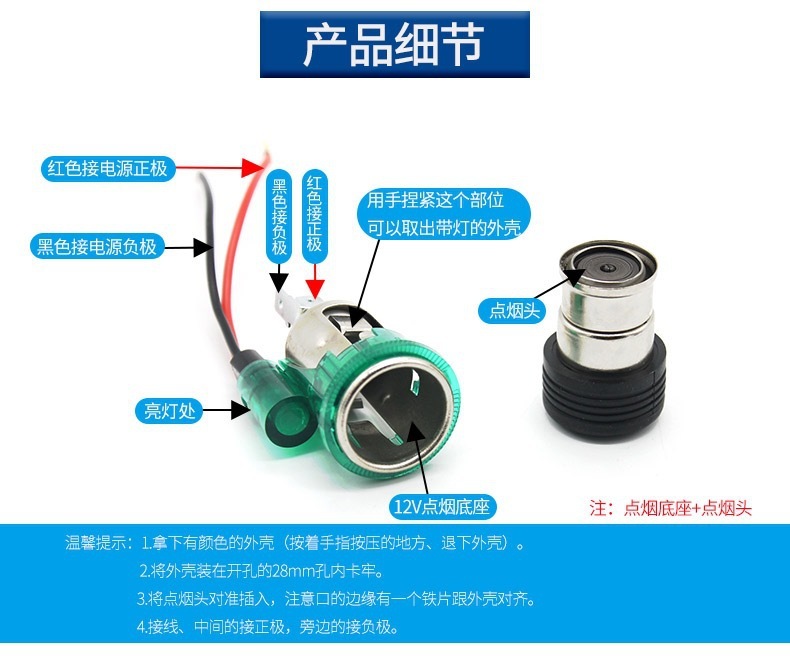 产品细节

红色接电源正极

黑色接电源负极

黑色接负极

红色接正极

用手捏紧这个部位
可以取出带灯的外壳

点烟头

亮灯处

12V点烟底座

注：点烟底座+点烟头

温馨提示：1.拿下有颜色的外壳（按着手指按压的地方、退下外壳）。
2.将外壳装在开孔的28mm孔内卡牢。
3.将点烟头对准插入，注意口的边缘有一个铁片跟外壳对齐。
4.接线、中间的接正极，旁边的接负极。