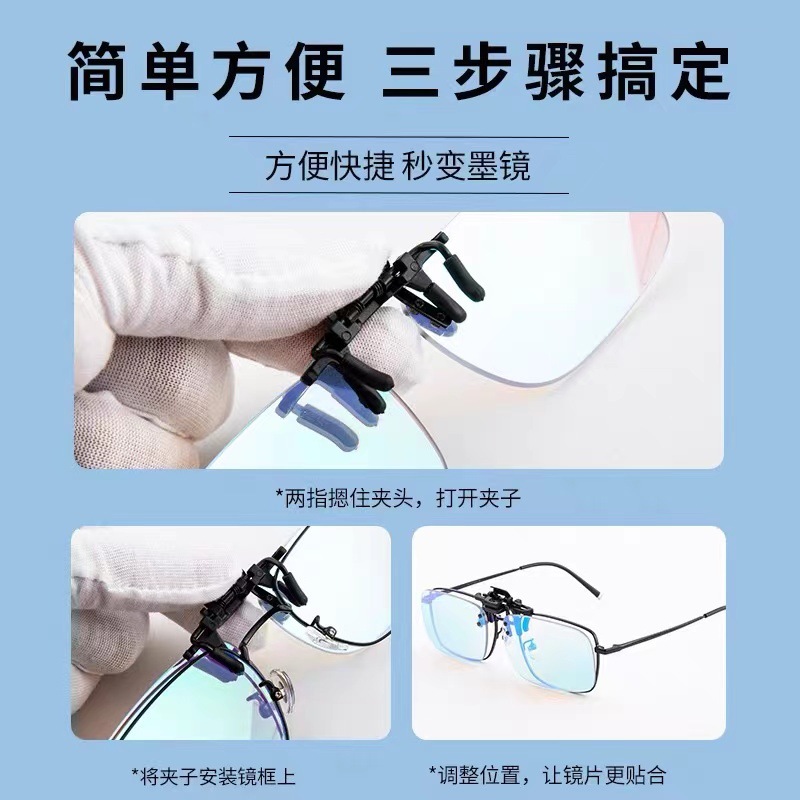 简单方便 三步骤搞定

方便快捷 秒变墨镜

*两指摁住夹头，打开夹子

*将夹子安装镜框上

*调整位置，让镜片更贴合