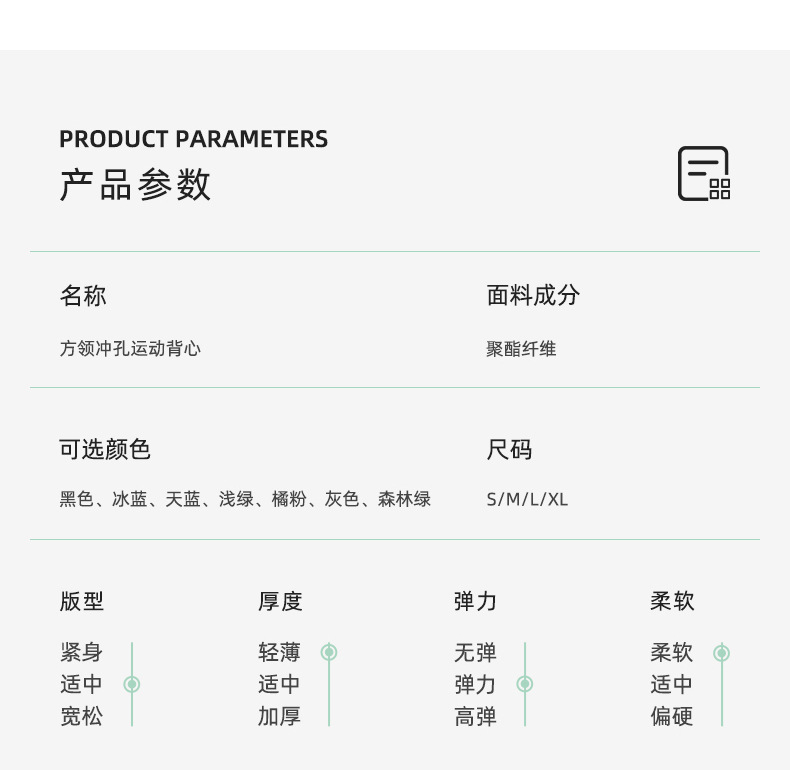 PRODUCT PARAMETERS
产品参数

名称

方领冲孔运动背心

面料成分

聚酯纤维

可选颜色

黑色、冰蓝、天蓝、浅绿、橘粉、灰色、森林绿

尺码

S/M/L/XL

版型

紧身
适中
宽松

厚度

轻薄
适中
加厚

弹力

无弹
弹力
高弹

柔软

柔软
适中
偏硬