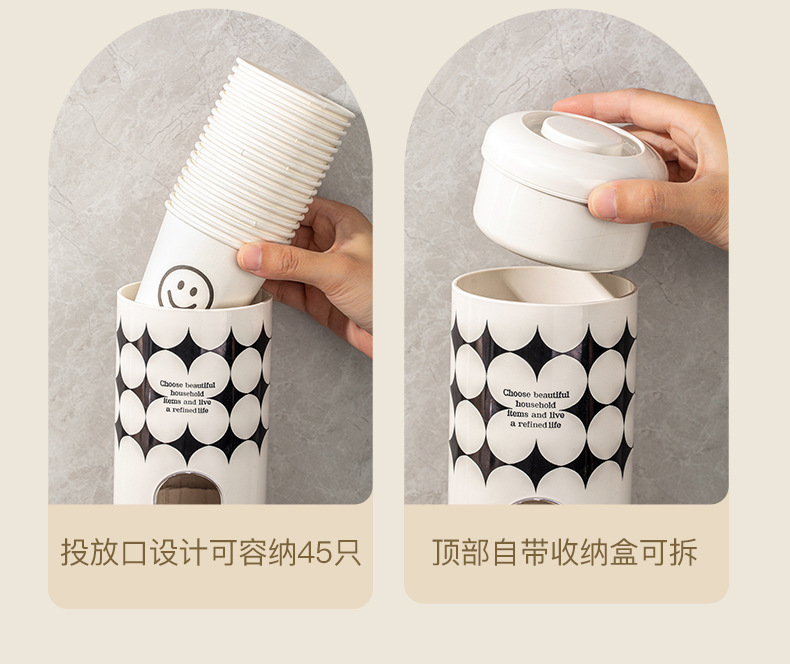 Choose beautiful household items and live a refined life

投放口设计可容纳45只

Choose beautiful household items and live a refined life

顶部自带收纳盒可拆