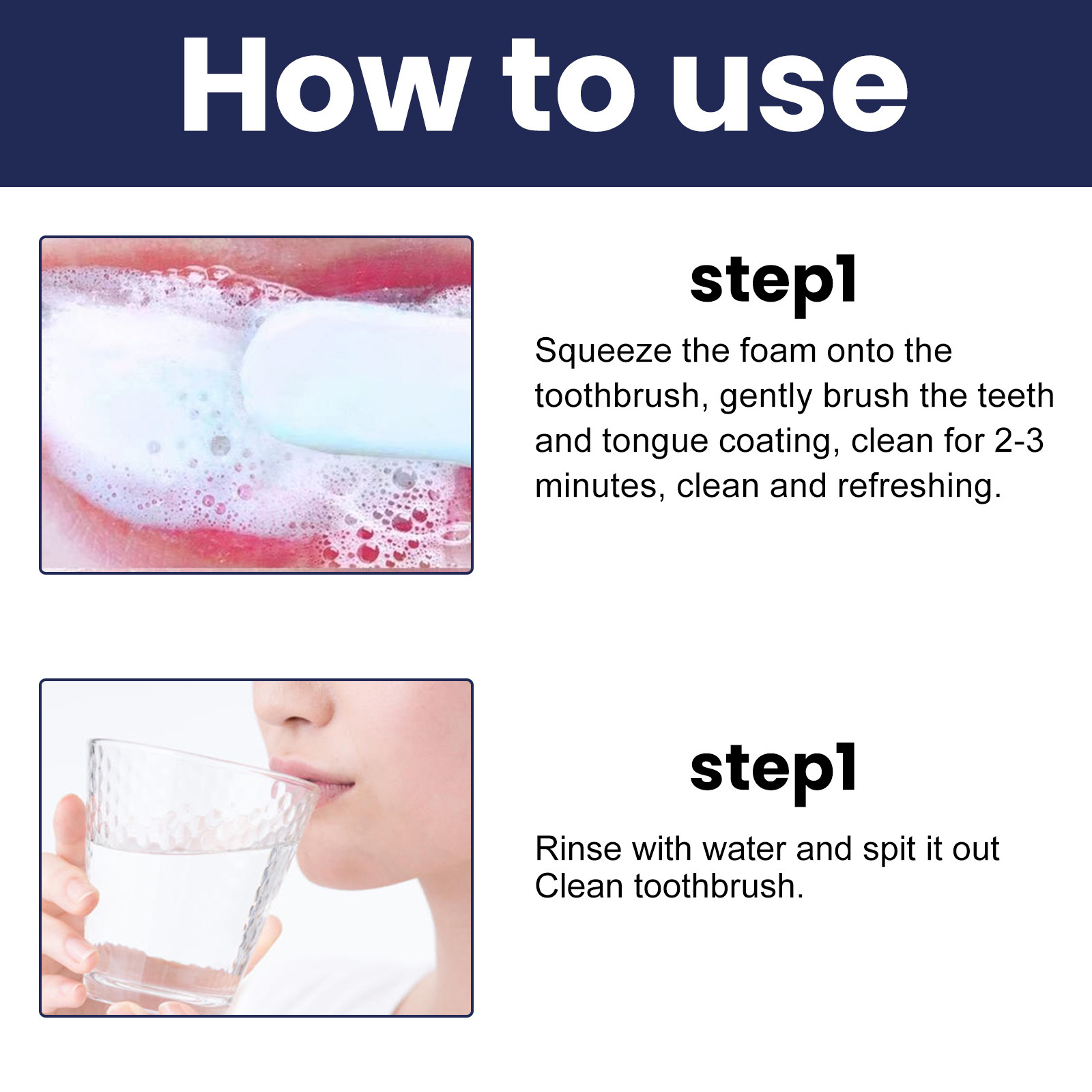 How to use

step1

Squeeze the foam onto the toothbrush, gently brush the teeth and tongue coating, clean for 2-3 minutes, clean and refreshing.

step1

Rinse with water and spit it out
Clean toothbrush.