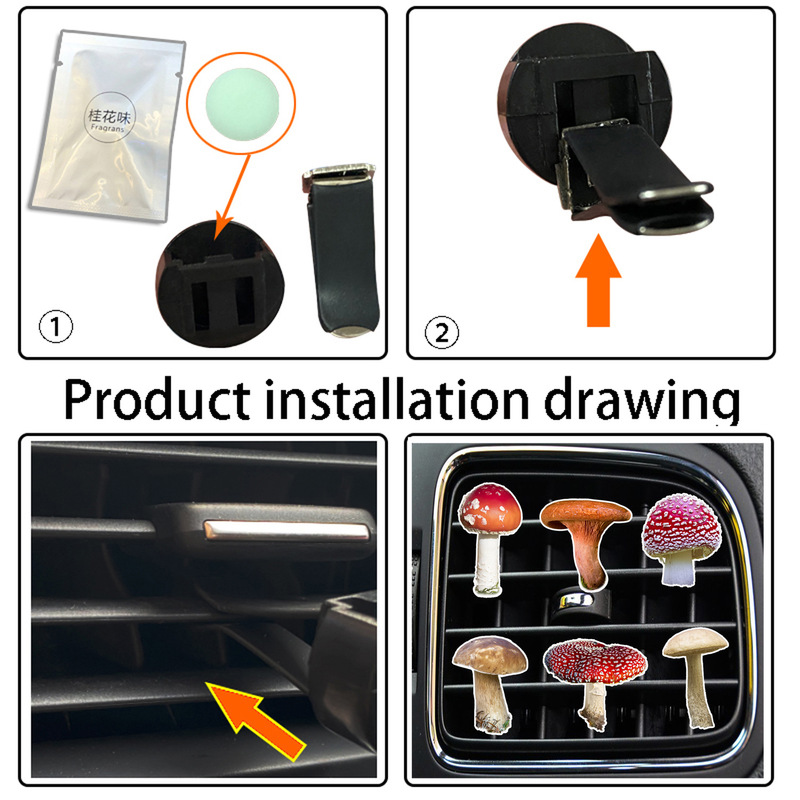 桂花味
Fragrans

①

②

Product installation drawing