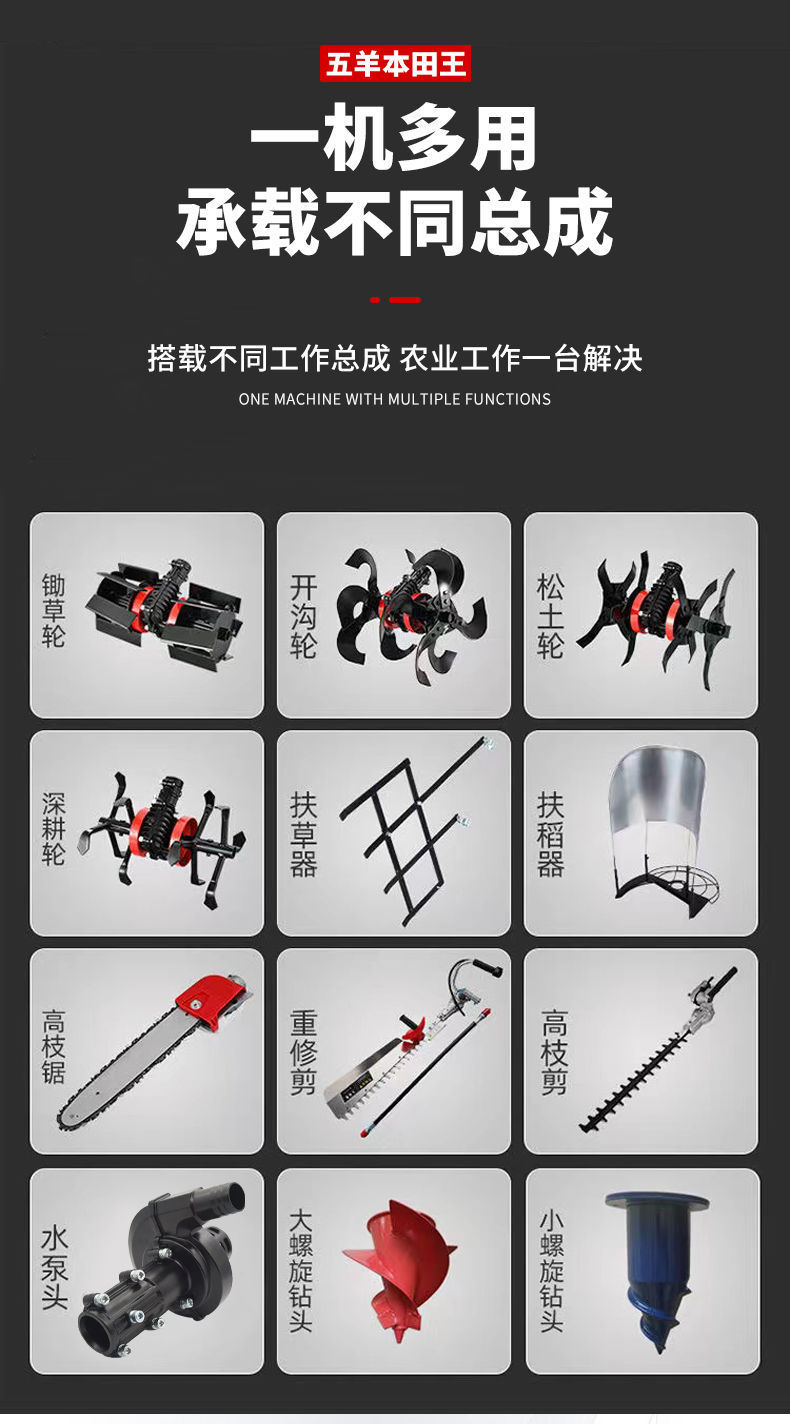 五羊本田王

一机多用
承载不同总成

搭载不同工作总成 农业工作一台解决
ONE MACHINE WITH MULTIPLE FUNCTIONS

锄草轮

开沟轮

松土轮

深耕轮

扶草器

扶稻器

高枝锯

重修剪

高枝剪

水泵头

大螺旋钻头

小螺旋钻头