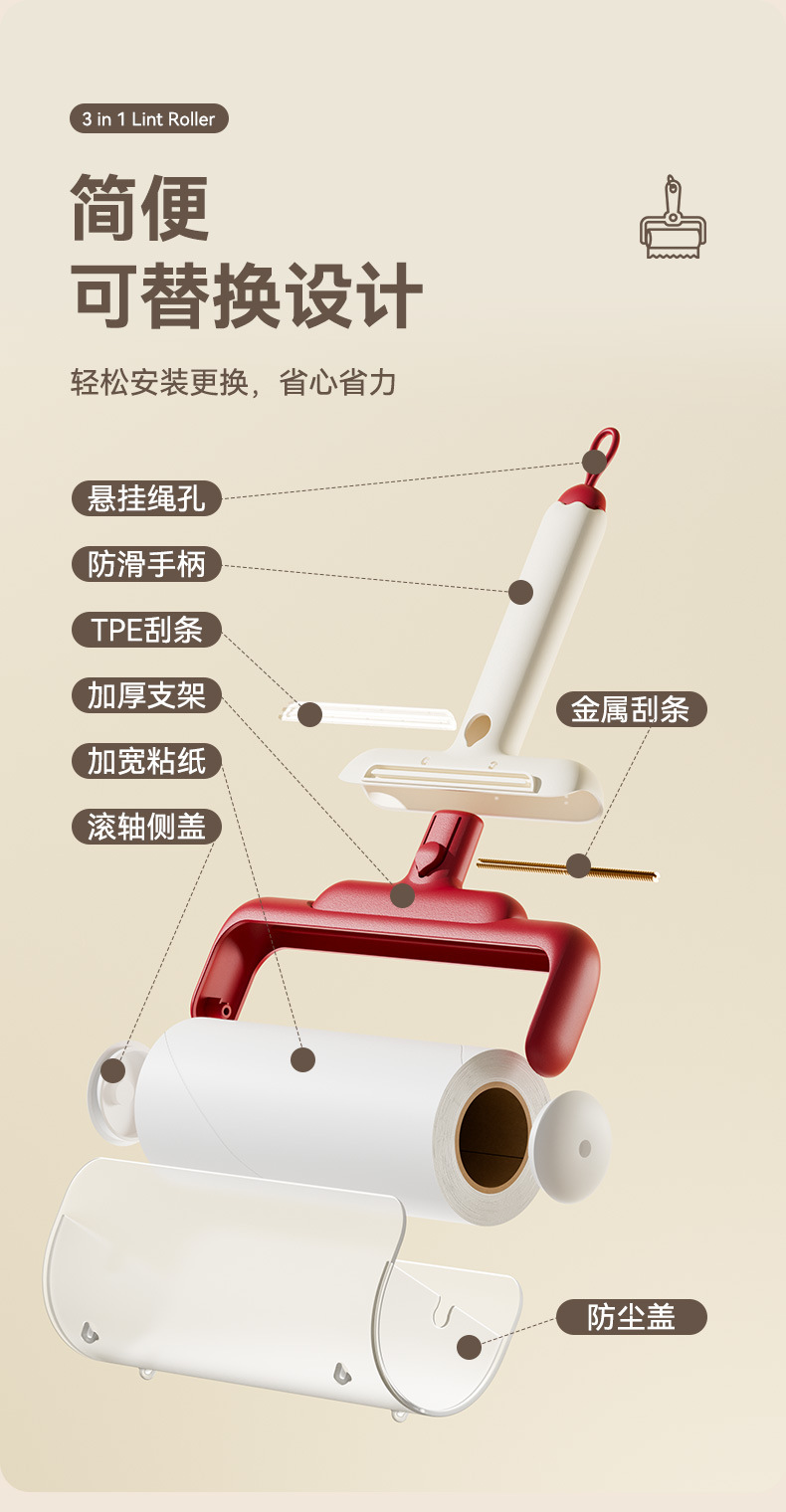 3 in 1 Lint Roller

简便
可替换设计

轻松安装更换，省心省力

悬挂绳孔

防滑手柄

TPE刮条

加厚支架

加宽粘纸

滚轴侧盖

金属刮条

防尘盖