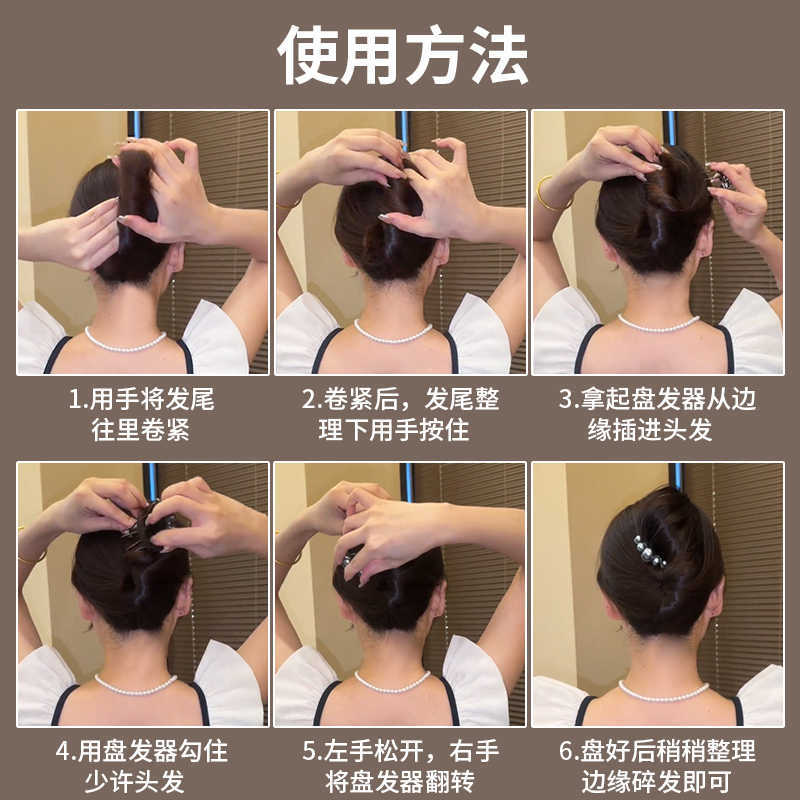 使用方法

1.用手将发尾往里卷紧

2.卷紧后，发尾整理下用手按住

3.拿起盘发器从边缘插进头发

4.用盘发器勾住少许头发

5.左手松开，右手将盘发器翻转

6.盘好后稍稍整理边缘碎发即可