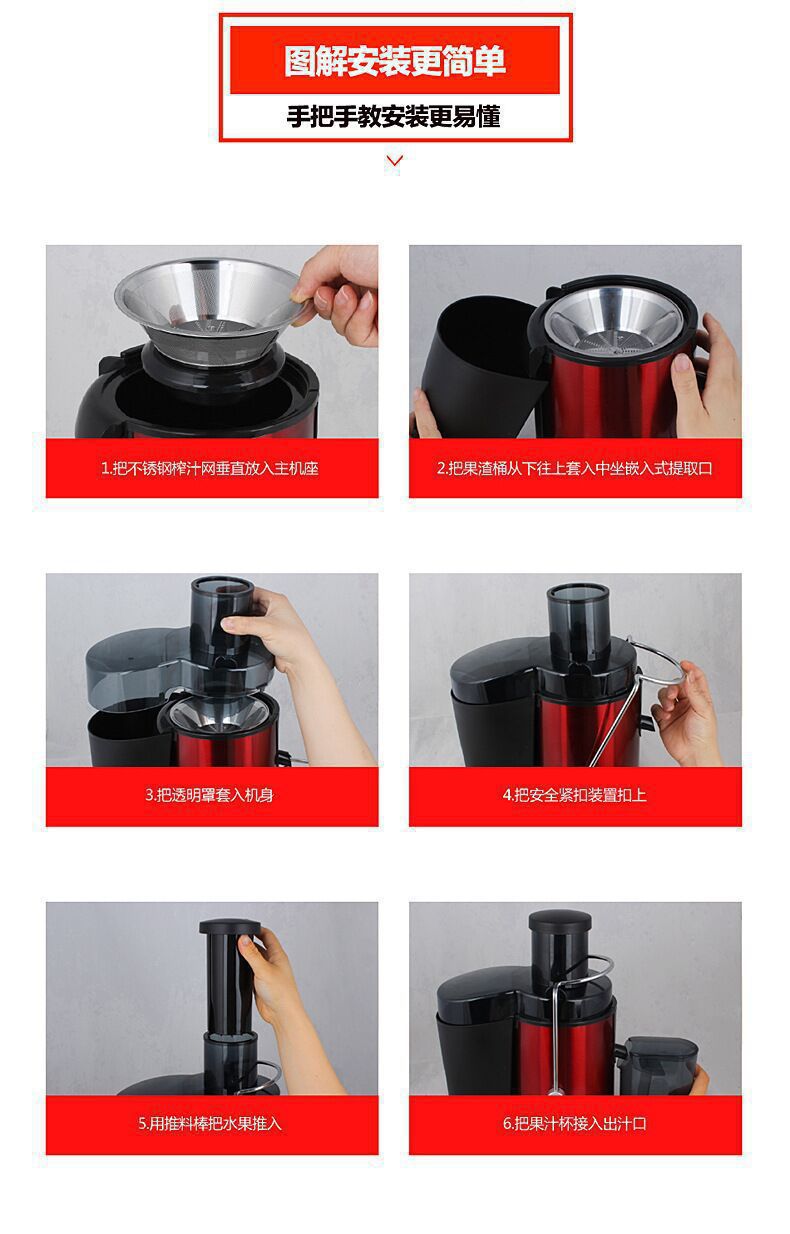 图解安装更简单

手把手教安装更易懂

1.把不锈钢榨汁网垂直放入主机座

2.把果渣桶从下往上套入中坐嵌入式提取口

3.把透明罩套入机身

4.把安全紧扣装置扣上

5.用推料棒把水果推入

6.把果汁杯接入出汁口