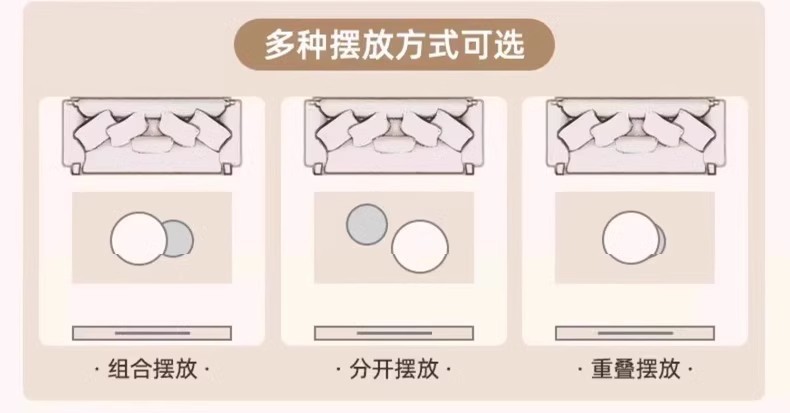 多种摆放方式可选

· 组合摆放 ·

· 分开摆放 ·

· 重叠摆放 ·