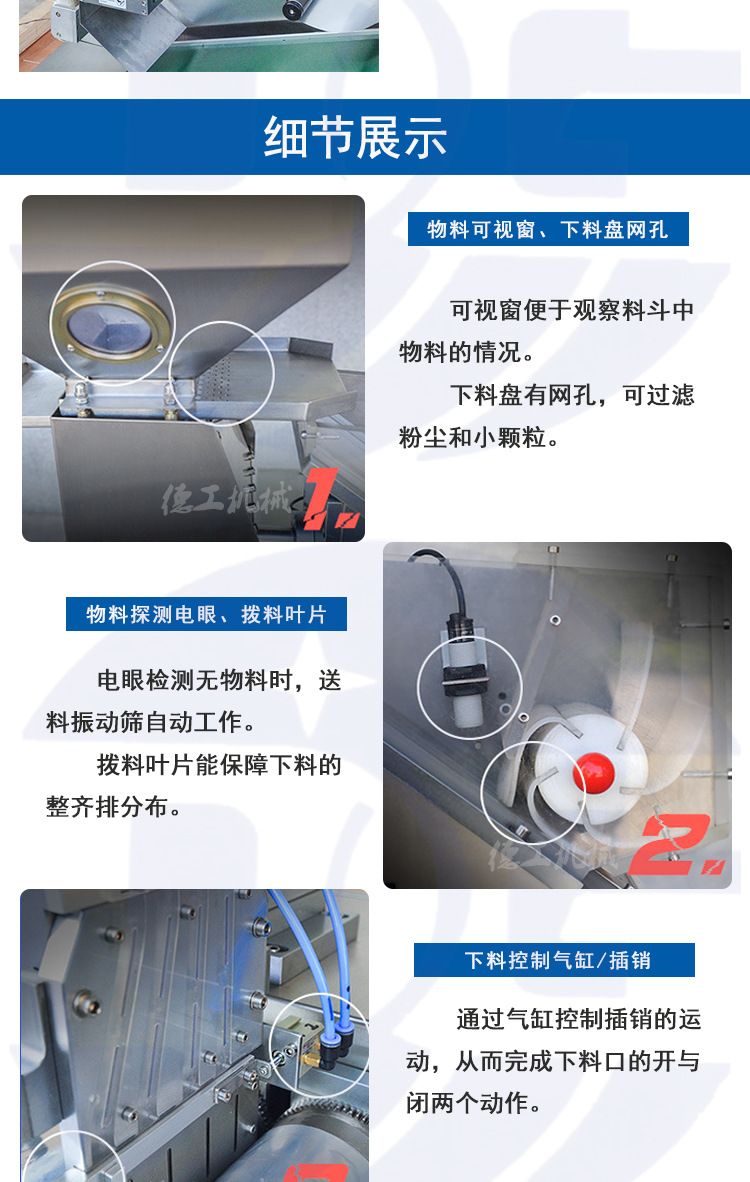 细节展示

物料可视窗、下料盘网孔

可视窗便于观察料斗中物料的情况。

下料盘有网孔，可过滤粉尘和小颗粒。

德工机械 1.

物料探测电眼、拨料叶片

电眼检测无物料时，送料振动筛自动工作。

拨料叶片能保障下料的整齐排分布。

德工机械 2.

下料控制气缸/插销

通过气缸控制插销的运动，从而完成下料口的开与闭两个动作。