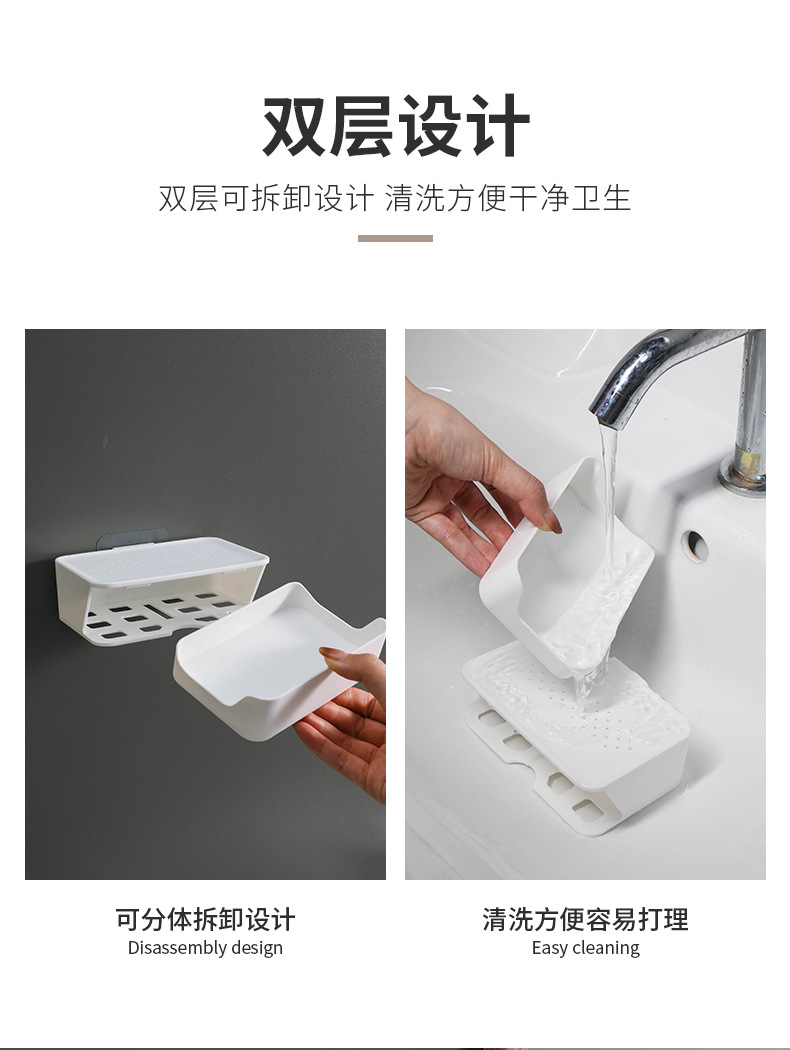 双层设计

双层可拆卸设计 清洗方便干净卫生

可分体拆卸设计
Disassembly design

清洗方便容易打理
Easy cleaning