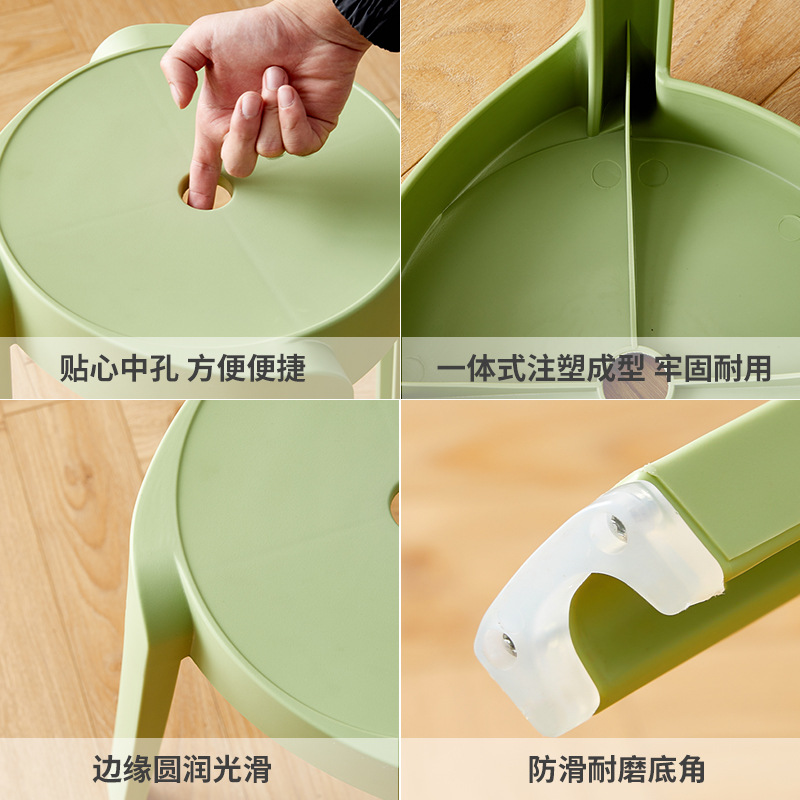 贴心中孔 方便便捷

一体式注塑成型 牢固耐用

边缘圆润光滑

防滑耐磨底角