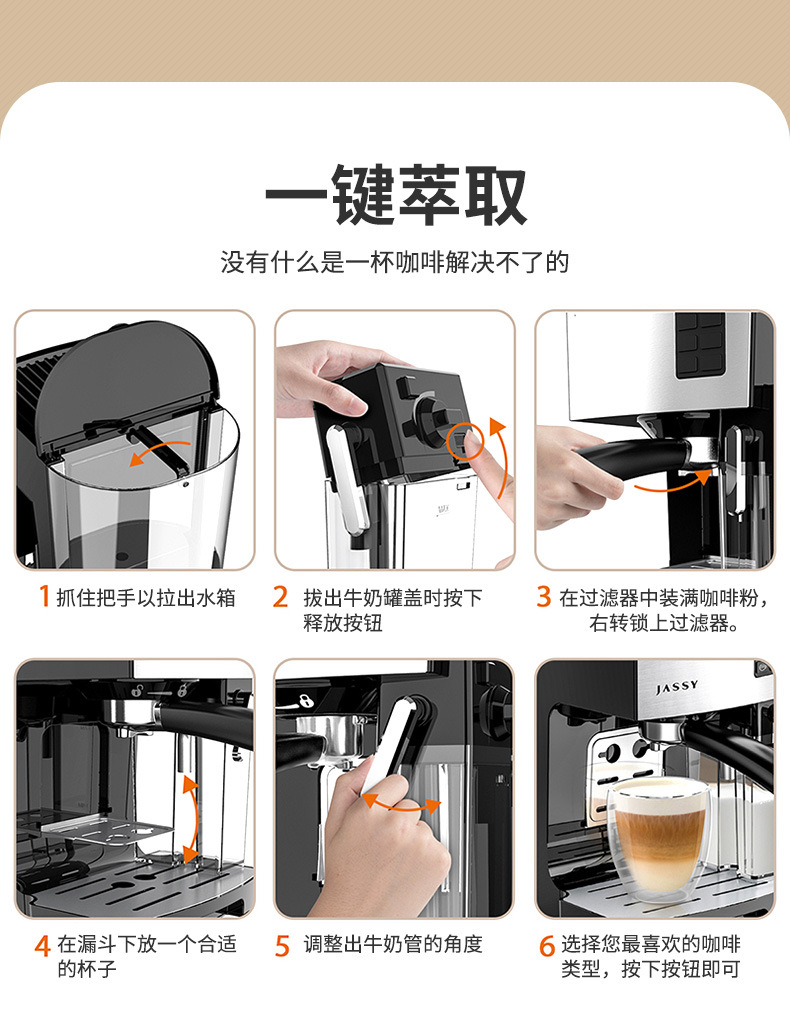 一键萃取

没有什么是一杯咖啡解决不了的

1 抓住把手以拉出水箱

2 拔出牛奶罐盖时按下释放按钮

3 在过滤器中装满咖啡粉，右转锁上过滤器。

JASSY

4 在漏斗下放一个合适的杯子

5 调整出牛奶管的角度

6 选择您最喜欢的咖啡类型，按下按钮即可