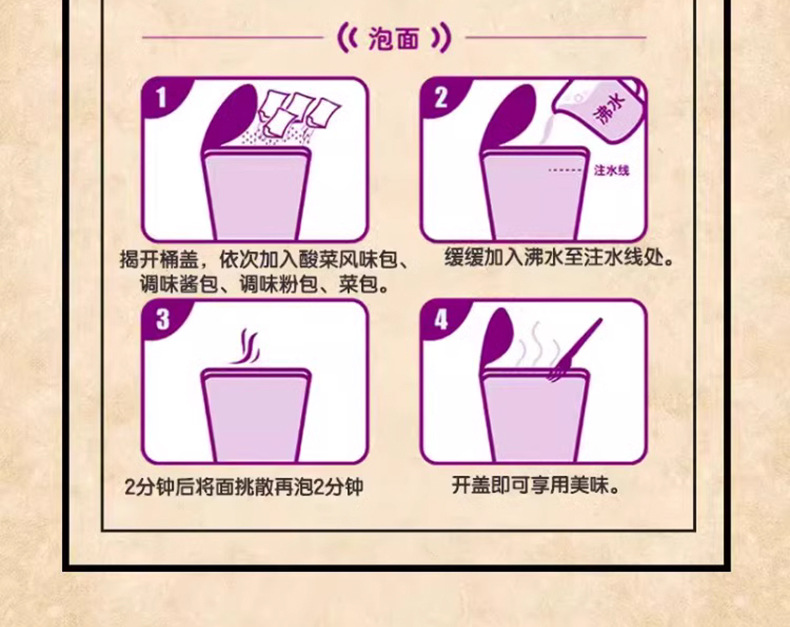 《 泡面 》

1

揭开桶盖，依次加入酸菜风味包、调味酱包、调味粉包、菜包。

2

沸水

注水线

缓缓加入沸水至注水线处。

3

2分钟后将面挑散再泡2分钟

4

开盖即可享用美味。