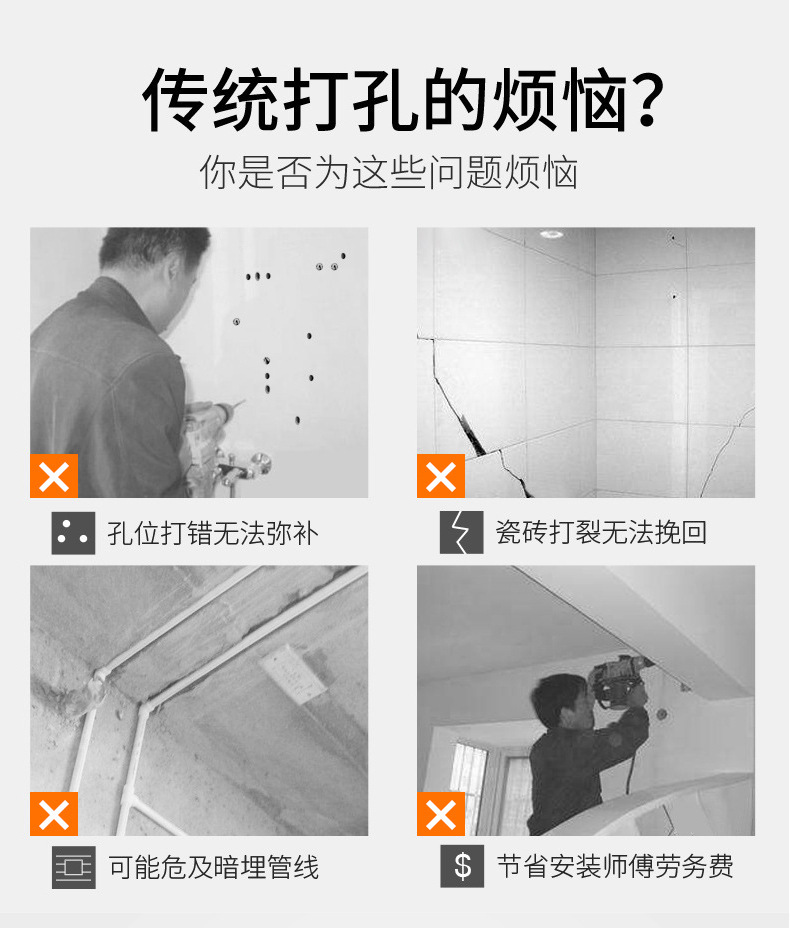 传统打孔的烦恼?

你是否为这些问题烦恼

孔位打错无法弥补

瓷砖打裂无法挽回

可能危及暗埋管线

$ 节省安装师傅劳务费