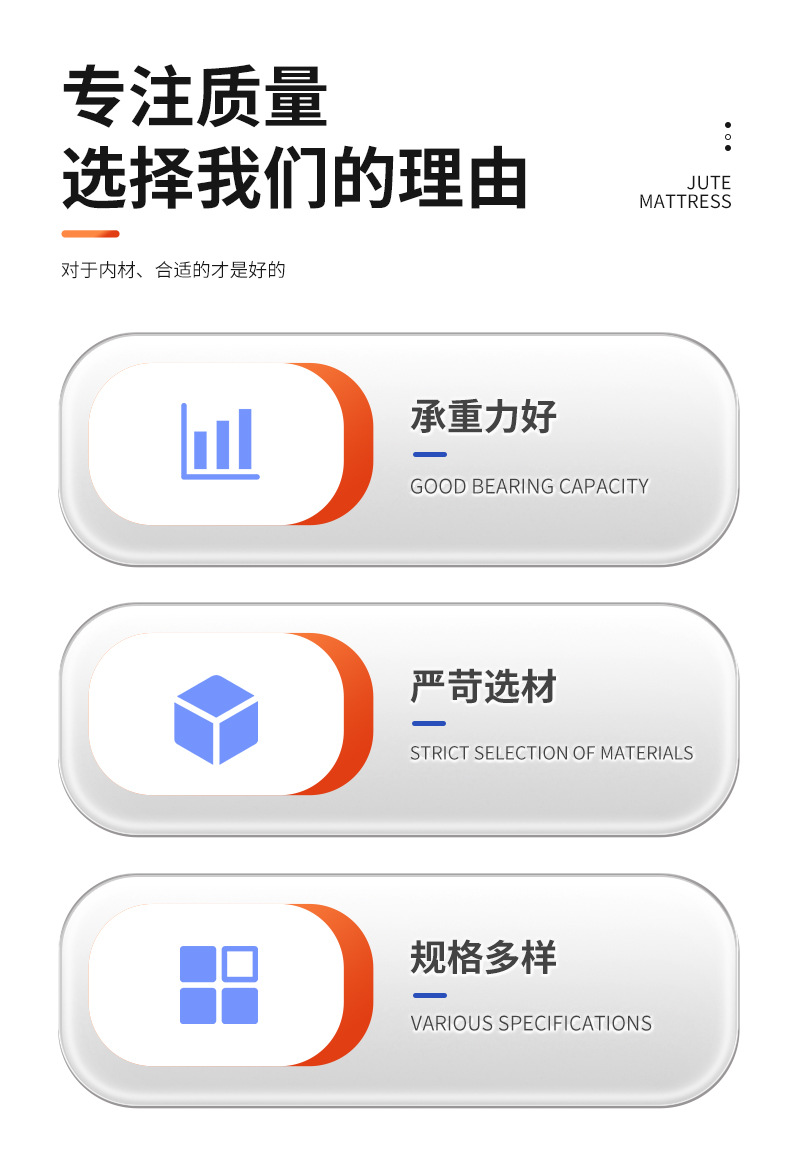 专注质量
选择我们的理由

JUTE
MATTRESS

对于内材、合适的才是好的

承重力好

GOOD BEARING CAPACITY

严苛选材

STRICT SELECTION OF MATERIALS

规格多样

VARIOUS SPECIFICATIONS