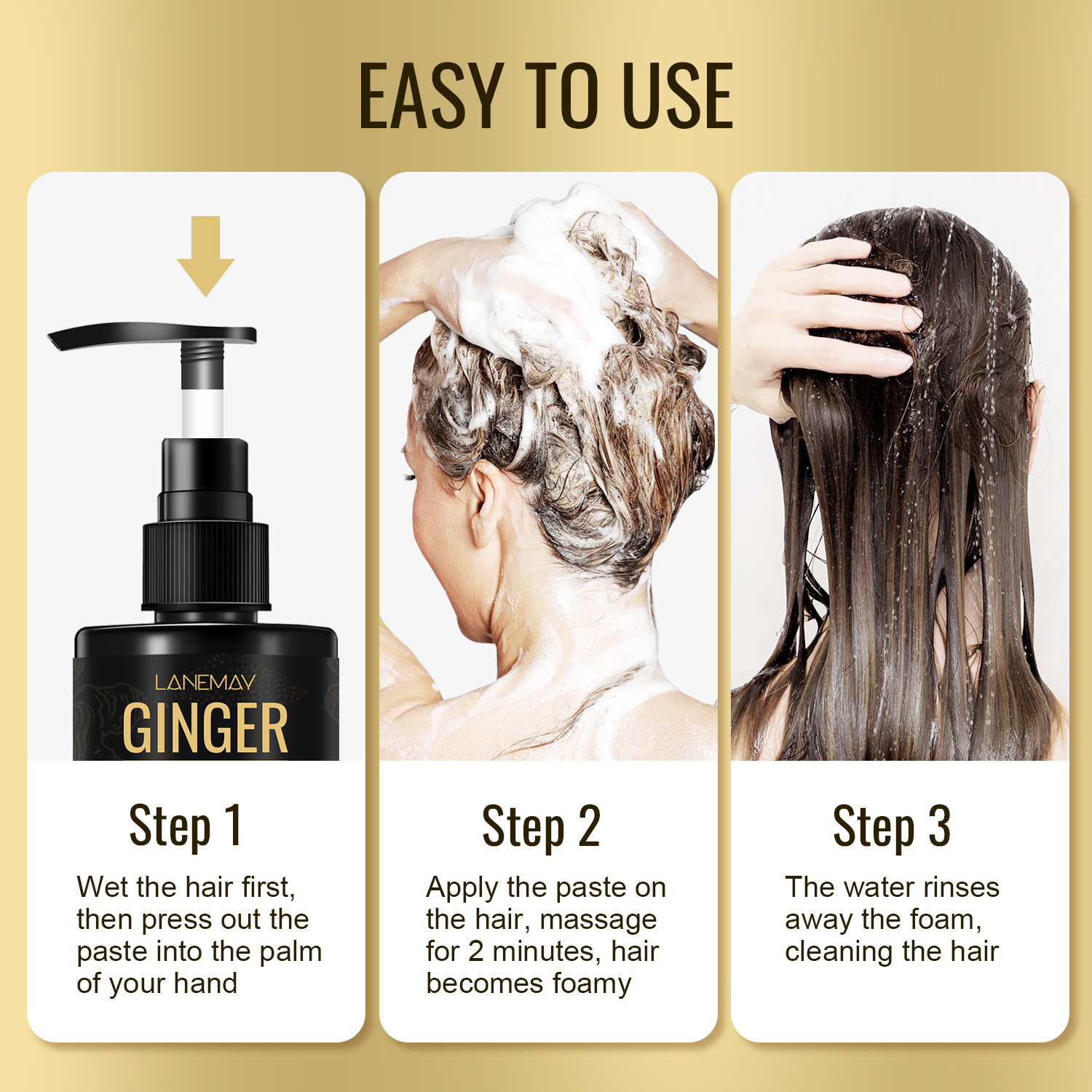 EASY TO USE

LANEMAY
GINGER

Step 1
Wet the hair first, then press out the paste into the palm of your hand

Step 2
Apply the paste on the hair, massage for 2 minutes, hair becomes foamy

Step 3
The water rinses away the foam, cleaning the hair