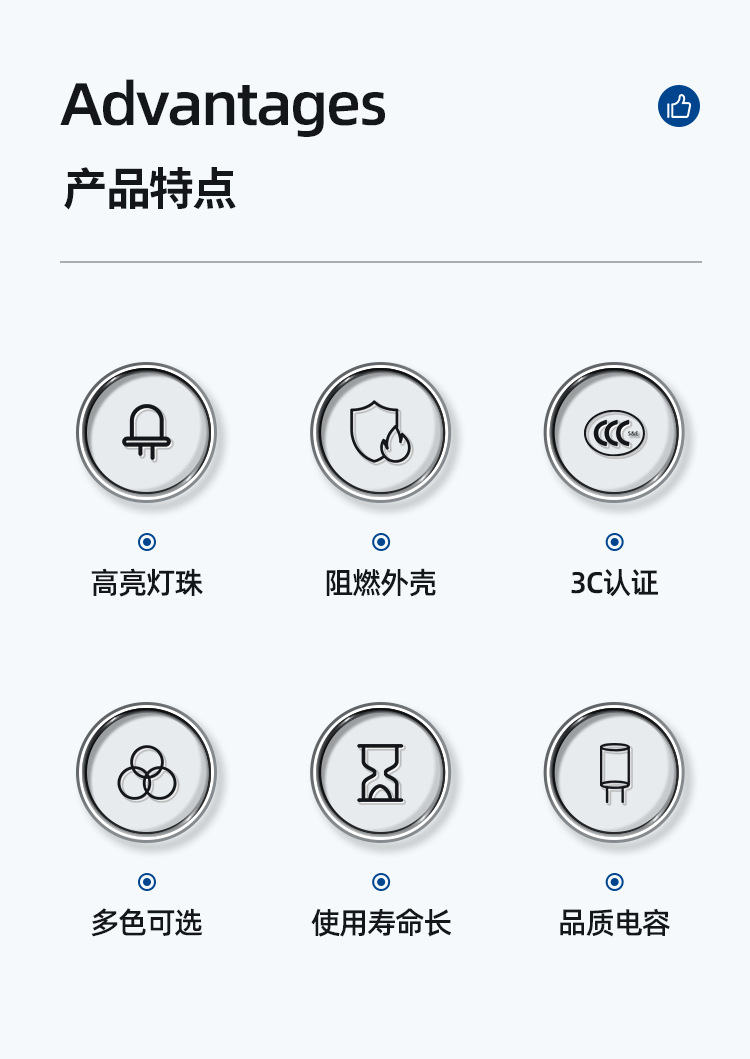 Advantages

产品特点

高亮灯珠

阻燃外壳

3C认证

多色可选

使用寿命长

品质电容