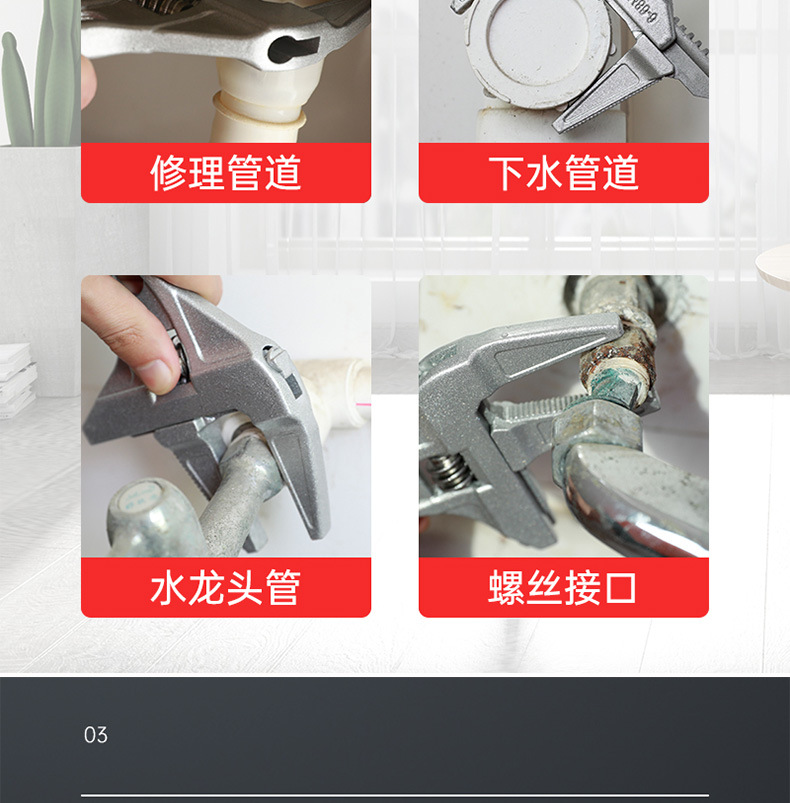 修理管道

下水管道

水龙头管

螺丝接口

03