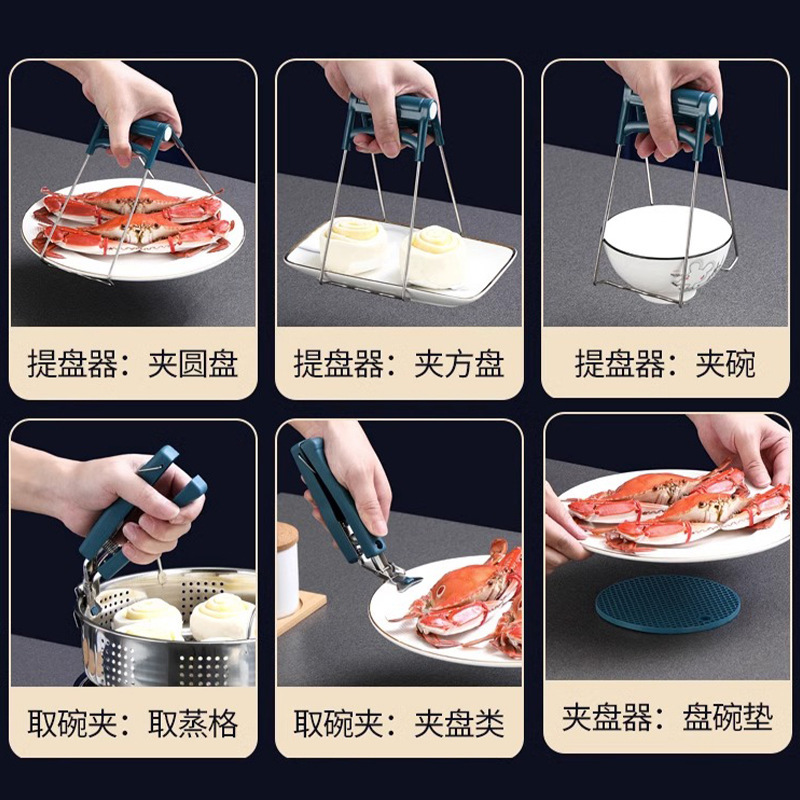 提盘器：夹圆盘

提盘器：夹方盘

提盘器：夹碗

取碗夹：取蒸格

取碗夹：夹盘类

夹盘器：盘碗垫