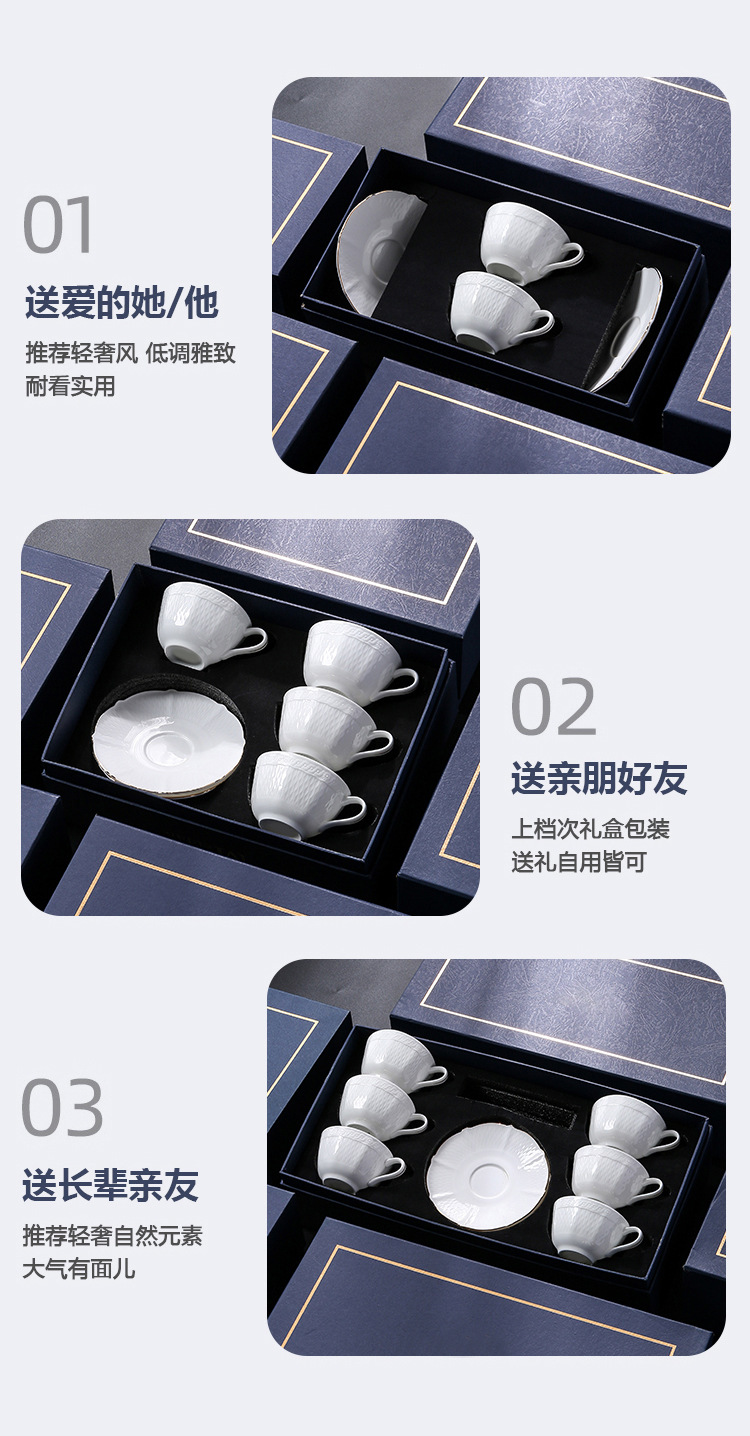 01
送爱的她/他
推荐轻奢风 低调雅致
耐看实用

02
送亲朋好友
上档次礼盒包装
送礼自用皆可

03
送长辈亲友
推荐轻奢自然元素
大气有面儿