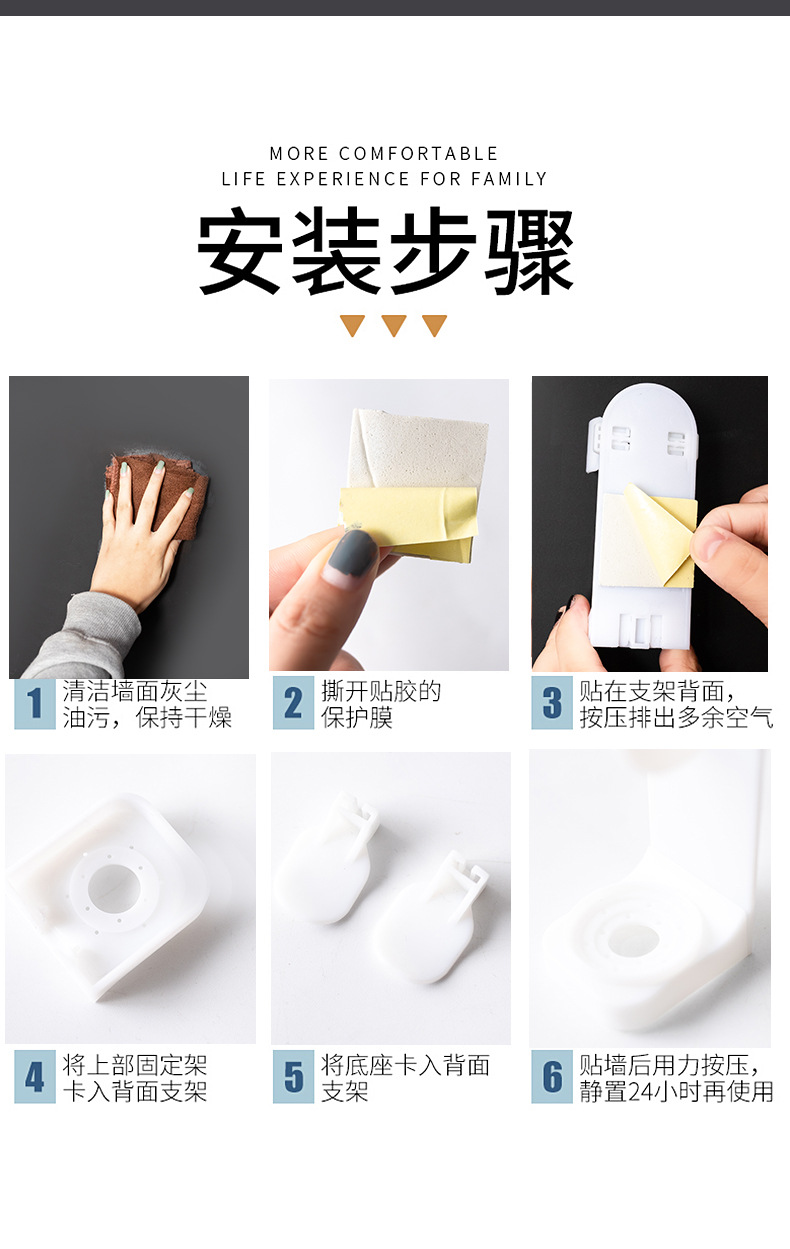 MORE COMFORTABLE
LIFE EXPERIENCE FOR FAMILY

安装步骤

1 清洁墙面灰尘油污，保持干燥

2 撕开贴胶的保护膜

3 贴在支架背面，按压排出多余空气

4 将上部固定架卡入背面支架

5 将底座卡入背面支架

6 贴墙后用力按压，静置24小时再使用