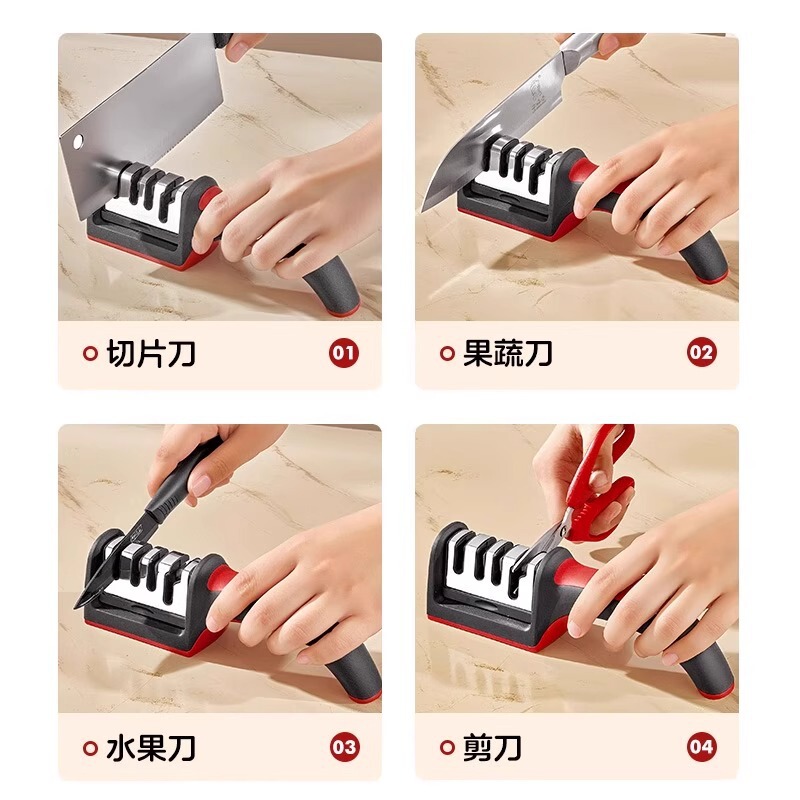 切片刀 01

果蔬刀 02

水果刀 03

剪刀 04