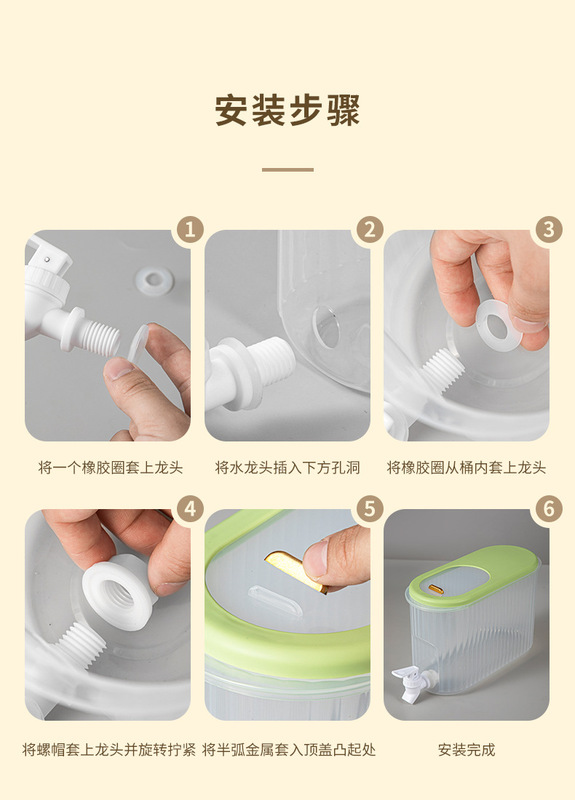 安装步骤

1

将一个橡胶圈套上龙头

2

将水龙头插入下方孔洞

3

将橡胶圈从桶内套上龙头

4

将螺帽套上龙头并旋转拧紧

5

将半弧金属套入顶盖凸起处

6

安装完成