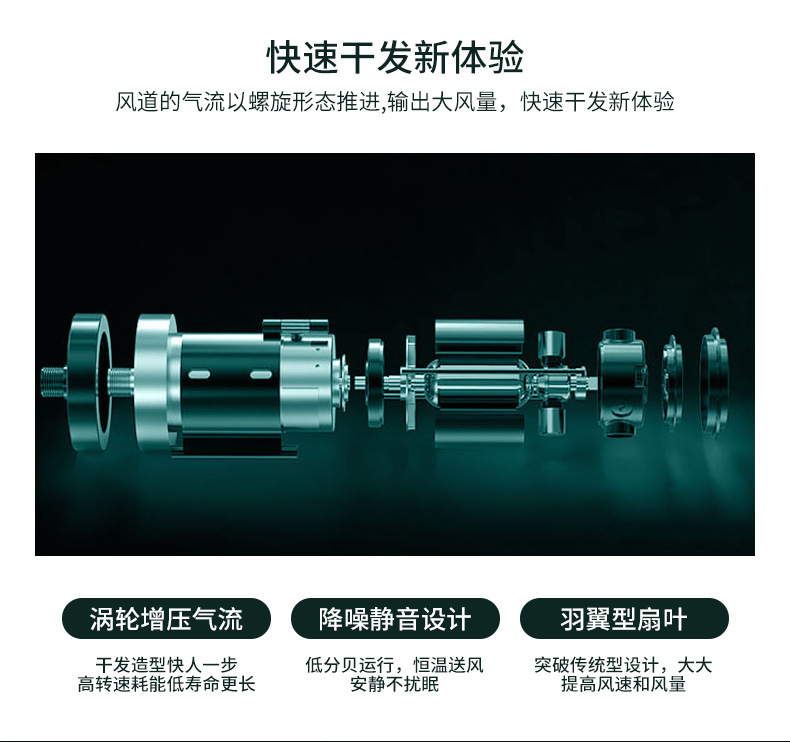 快速干发新体验
风道的气流以螺旋形态推进,输出大风量，快速干发新体验

涡轮增压气流
干发造型快人一步
高转速耗能低寿命更长

降噪静音设计
低分贝运行，恒温送风
安静不扰眠

羽翼型扇叶
突破传统型设计，大大
提高风速和风量