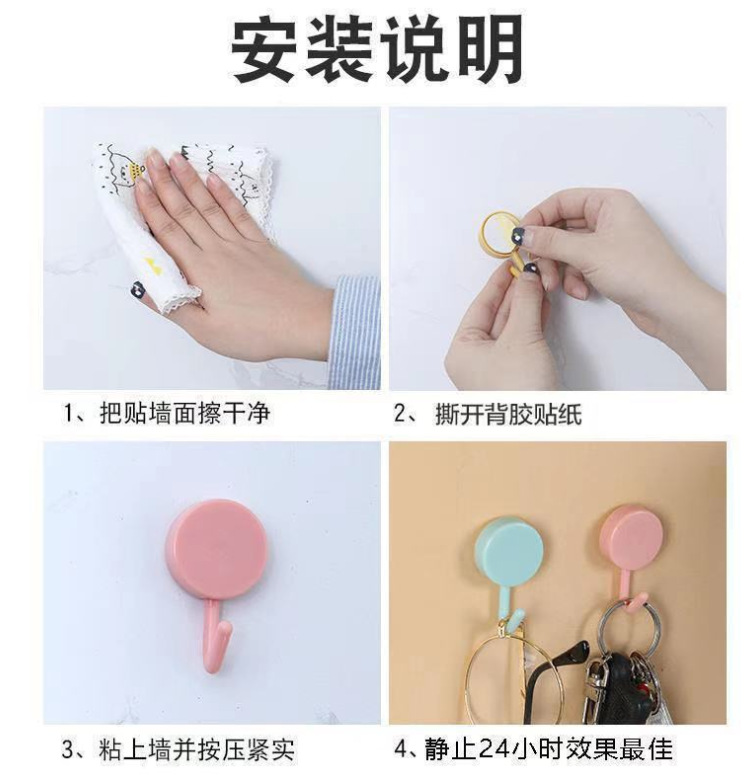 安装说明

1、把贴墙面擦干净

2、撕开背胶贴纸

3、粘上墙并按压紧实

4、静止24小时效果最佳