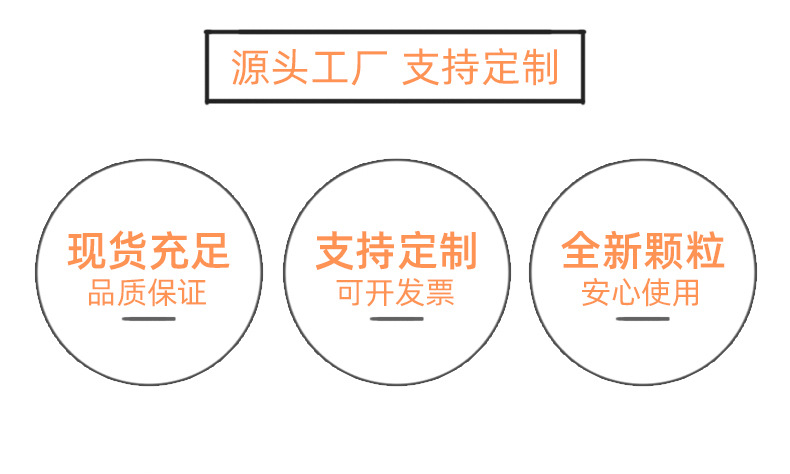 源头工厂 支持定制

现货充足
品质保证

支持定制
可开发票

全新颗粒
安心使用