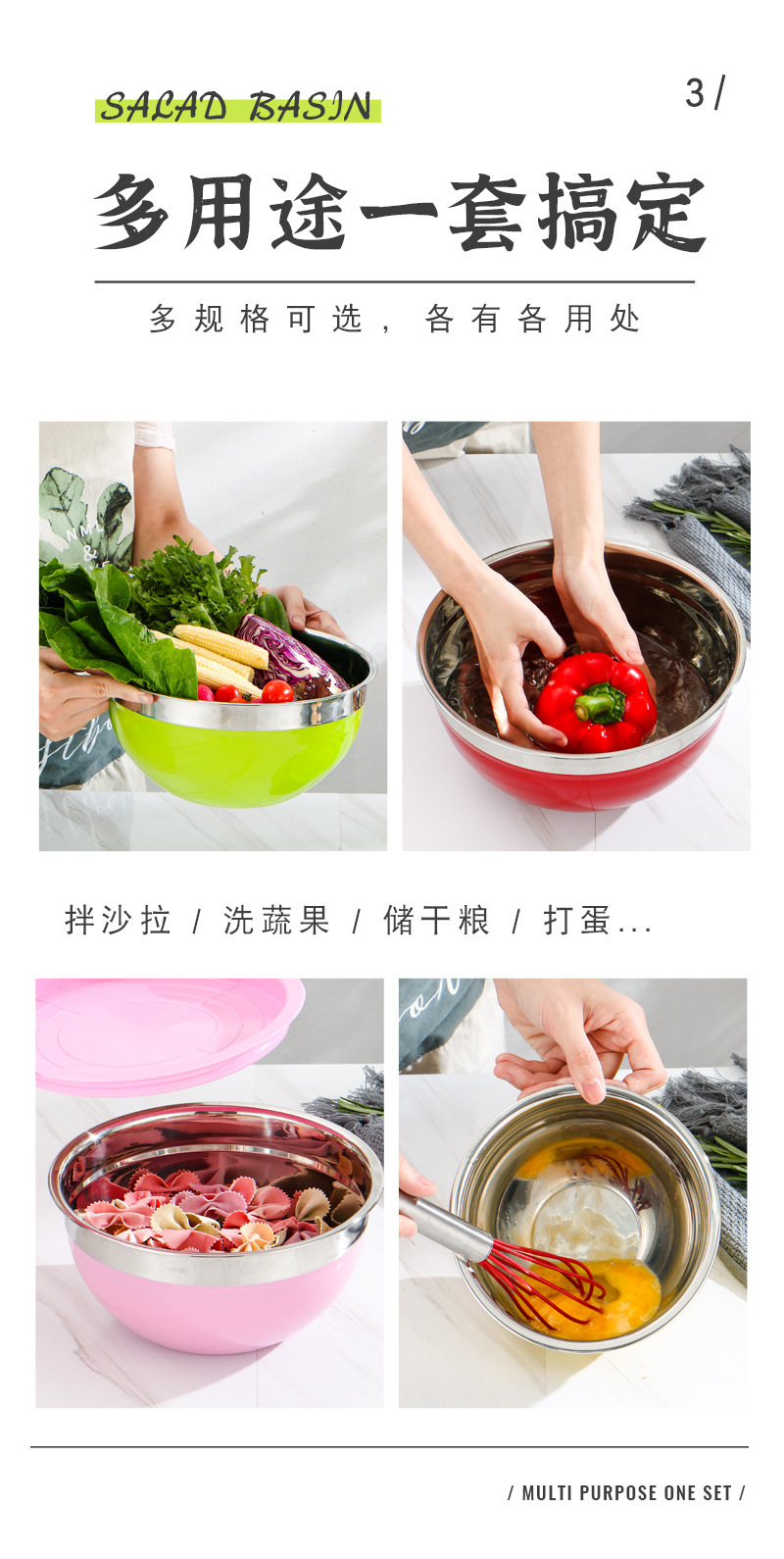 SALAD BASIN

3/

多用途一套搞定

多规格可选，各有各用处

拌沙拉 / 洗蔬果 / 储干粮 / 打蛋...

/ MULTI PURPOSE ONE SET /