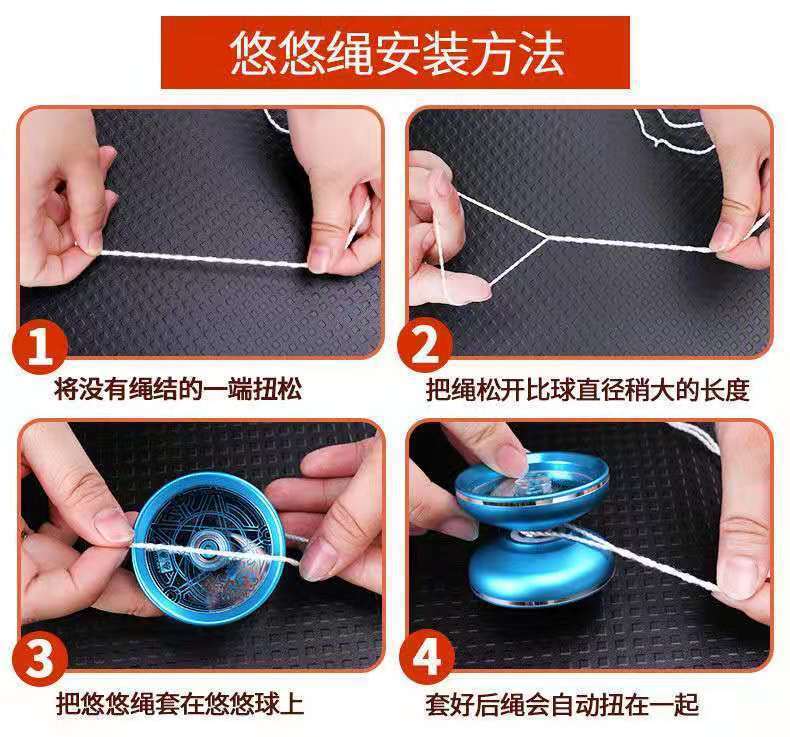 悠悠绳安装方法

1
将没有绳结的一端扭松

2
把绳松开比球直径稍大的长度

3
把悠悠绳套在悠悠球上

4
套好后绳会自动扭在一起