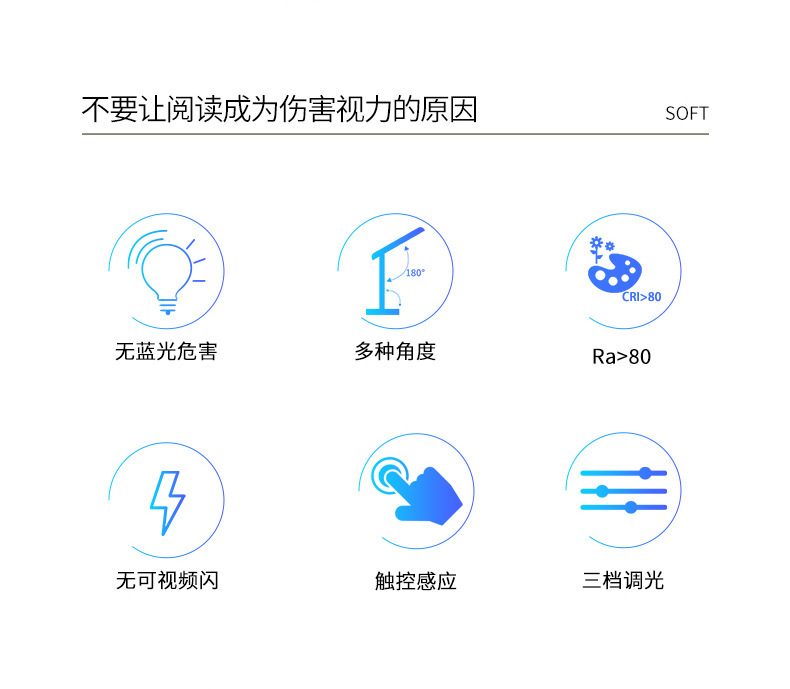 不要让阅读成为伤害视力的原因

SOFT

180°

无蓝光危害

多种角度

CRI>80

Ra>80

无可视频闪

触控感应

三档调光