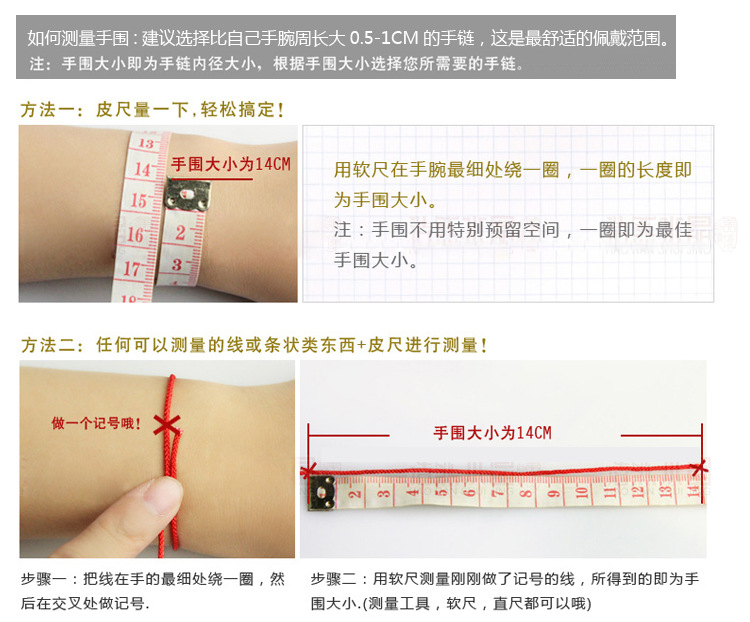 如何测量手围：建议选择比自己手腕周长大 0.5-1CM 的手链，这是最舒适的佩戴范围。
注：手围大小即为手链内径大小，根据手围大小选择您所需要的手链。

方法一：皮尺量一下，轻松搞定！

13
14
15
16
17
18
2
3
手围大小为14CM

用软尺在手腕最细处绕一圈，一圈的长度即为手围大小。
注：手围不用特别预留空间，一圈即为最佳手围大小。

方法二：任何可以测量的线或条状类东西+皮尺进行测量！

做一个记号哦！

手围大小为14CM
2 3 4 5 6 7 8 9 10 11 12 13 14

步骤一：把线在手的最细处绕一圈，然后在交叉处做记号.

步骤二：用软尺测量刚刚做了记号的线，所得到的即为手围大小.(测量工具，软尺，直尺都可以哦)