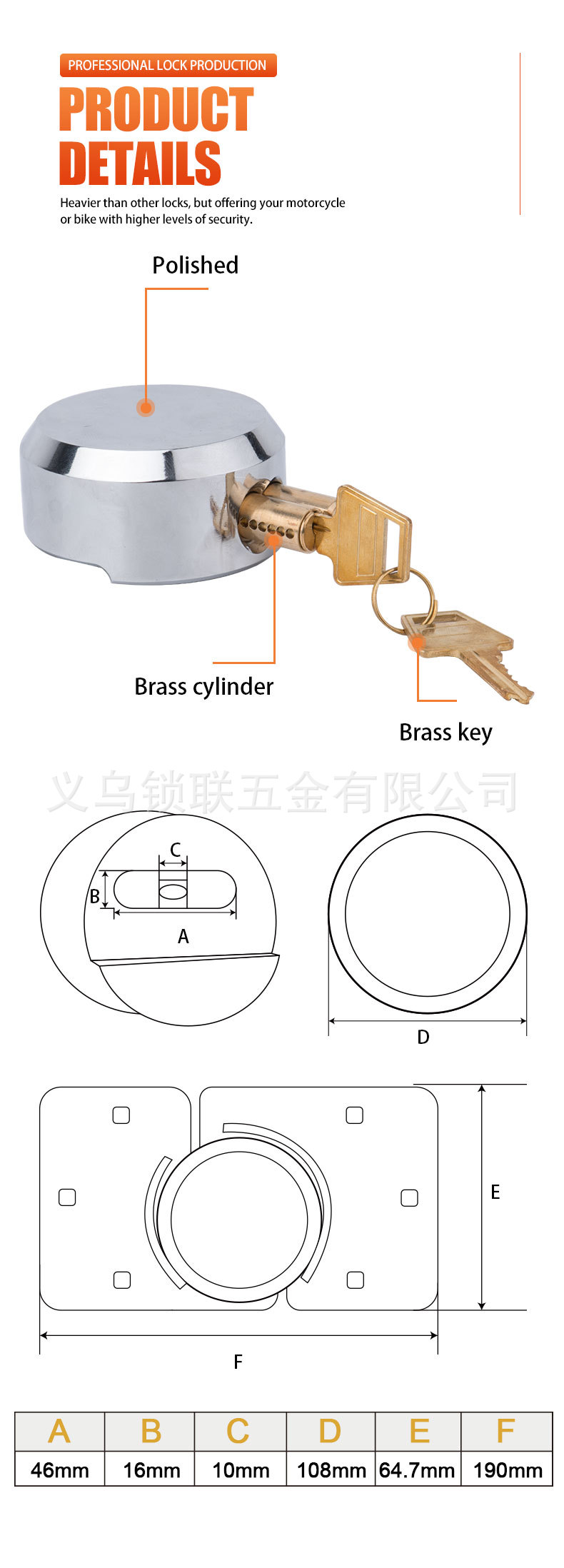 PROFESSIONAL LOCK PRODUCTION

PRODUCT DETAILS

Heavier than other locks, but offering your motorcycle or bike with higher levels of security.

Polished

Brass cylinder

Brass key

义乌锁联五金有限公司

C

B

A

D

E

F

| A | B | C | D | E | F |
|---|---|---|---|---|---|
| 46mm | 16mm | 10mm | 108mm | 64.7mm | 190mm |