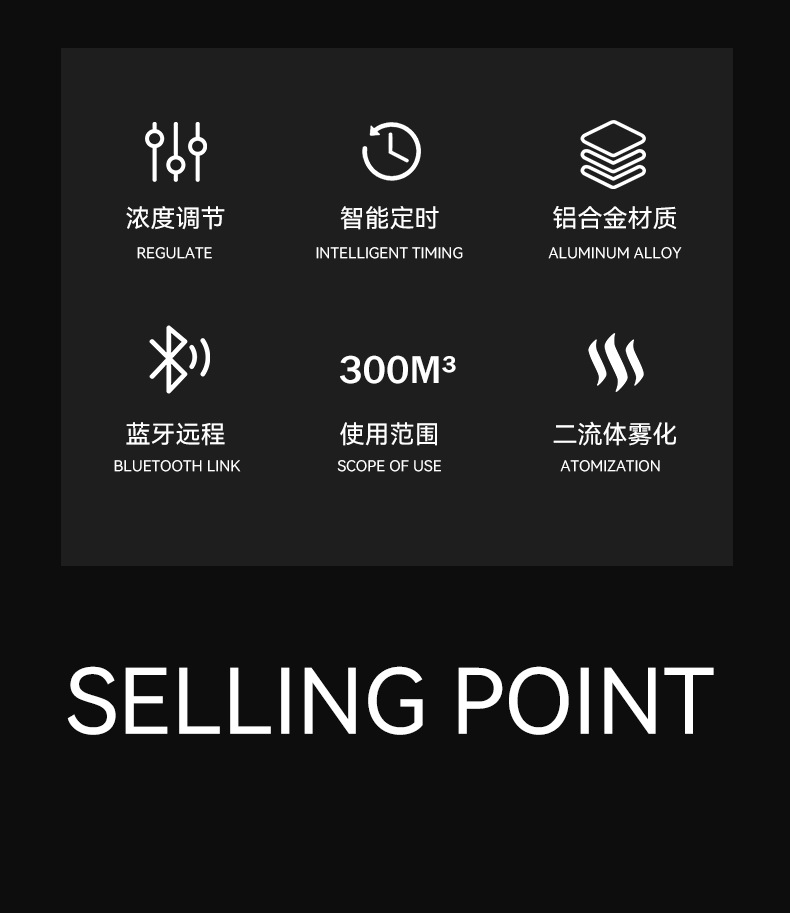 浓度调节
REGULATE

智能定时
INTELLIGENT TIMING

铝合金材质
ALUMINUM ALLOY

蓝牙远程
BLUETOOTH LINK

$300M^3$
使用范围
SCOPE OF USE

二流体雾化
ATOMIZATION

SELLING POINT