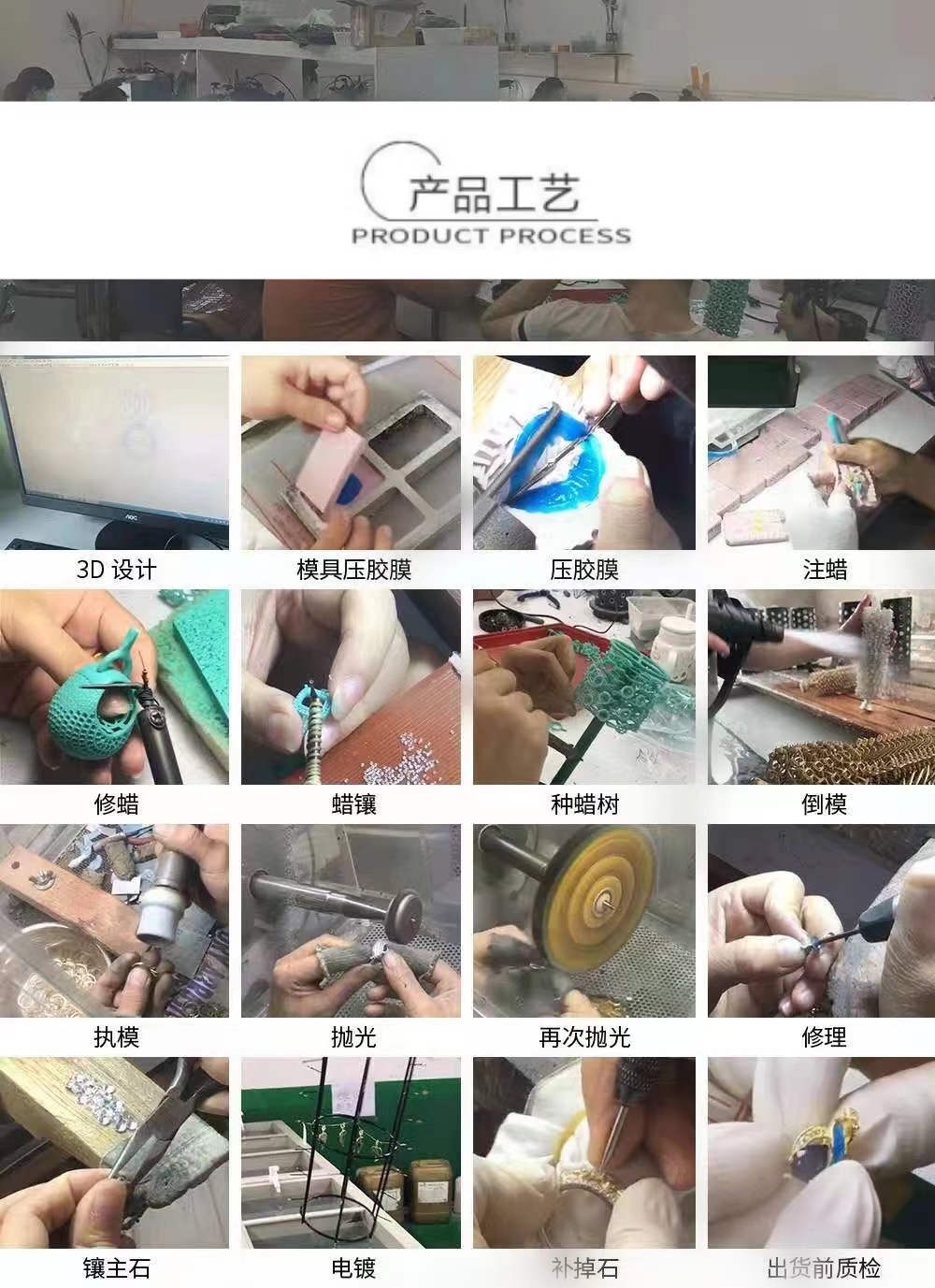 产品工艺
PRODUCT PROCESS

AOC

3D 设计

模具压胶膜

压胶膜

注蜡

修蜡

蜡镶

种蜡树

倒模

执模

抛光

再次抛光

修理

镶主石

电镀

补掉石

出货前质检