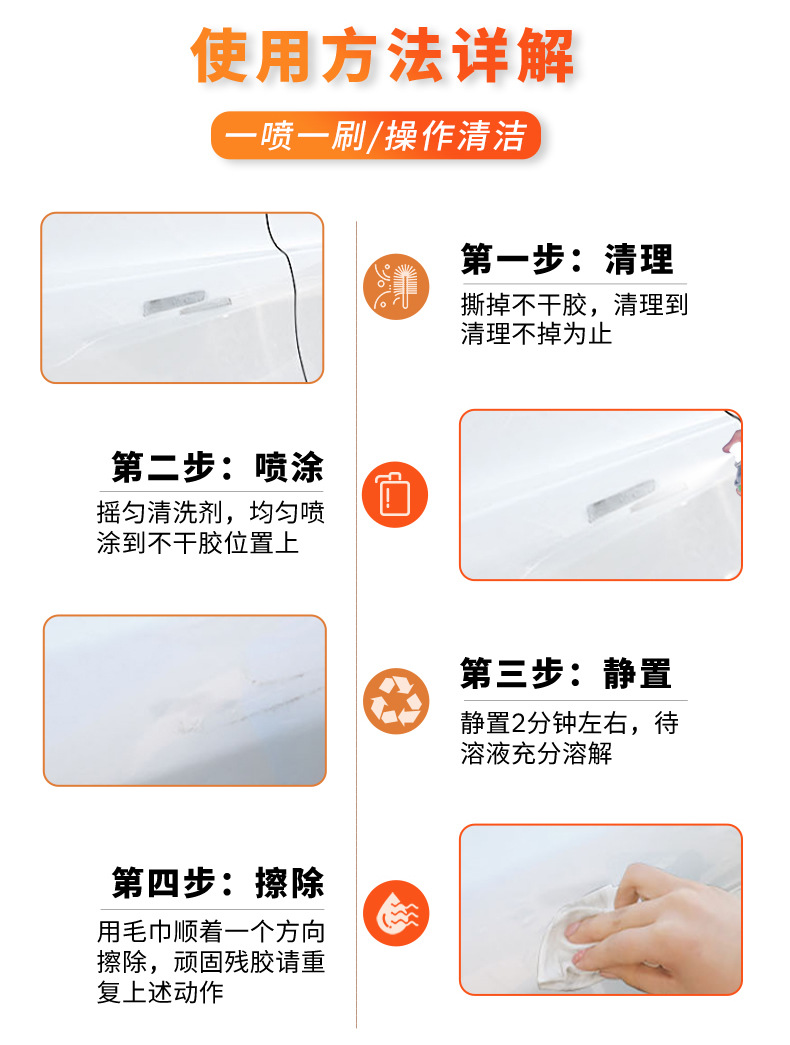 使用方法详解

一喷一刷/操作清洁

第一步：清理

撕掉不干胶，清理到清理不掉为止

第二步：喷涂

摇匀清洗剂，均匀喷涂到不干胶位置上

第三步：静置

静置2分钟左右，待溶液充分溶解

第四步：擦除

用毛巾顺着一个方向擦除，顽固残胶请重复上述动作