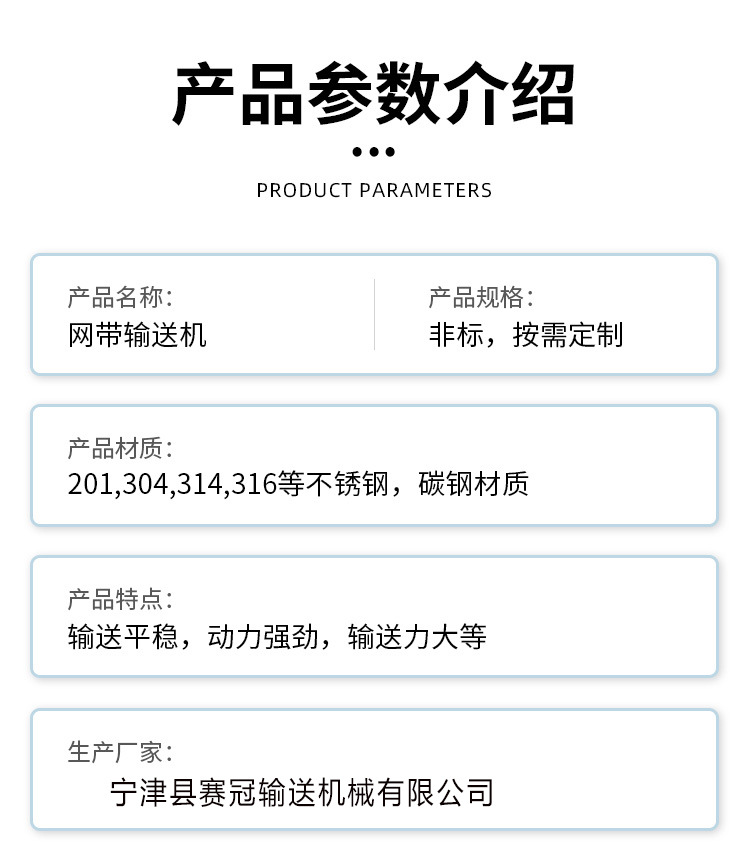 产品参数介绍

PRODUCT PARAMETERS

产品名称:
网带输送机

产品规格:
非标，按需定制

产品材质:
201,304,314,316等不锈钢，碳钢材质

产品特点:
输送平稳，动力强劲，输送力大等

生产厂家:
宁津县赛冠输送机械有限公司