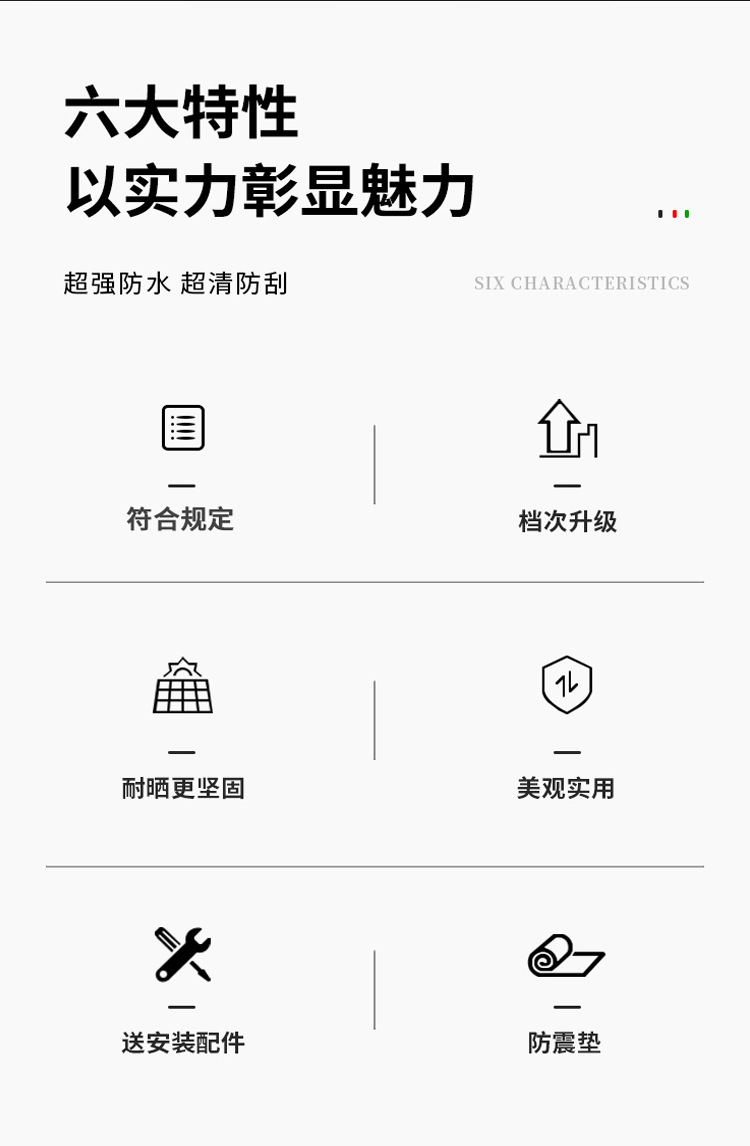 六大特性
以实力彰显魅力

超强防水 超清防刮

SIX CHARACTERISTICS

符合规定

档次升级

耐晒更坚固

美观实用

送安装配件

防震垫