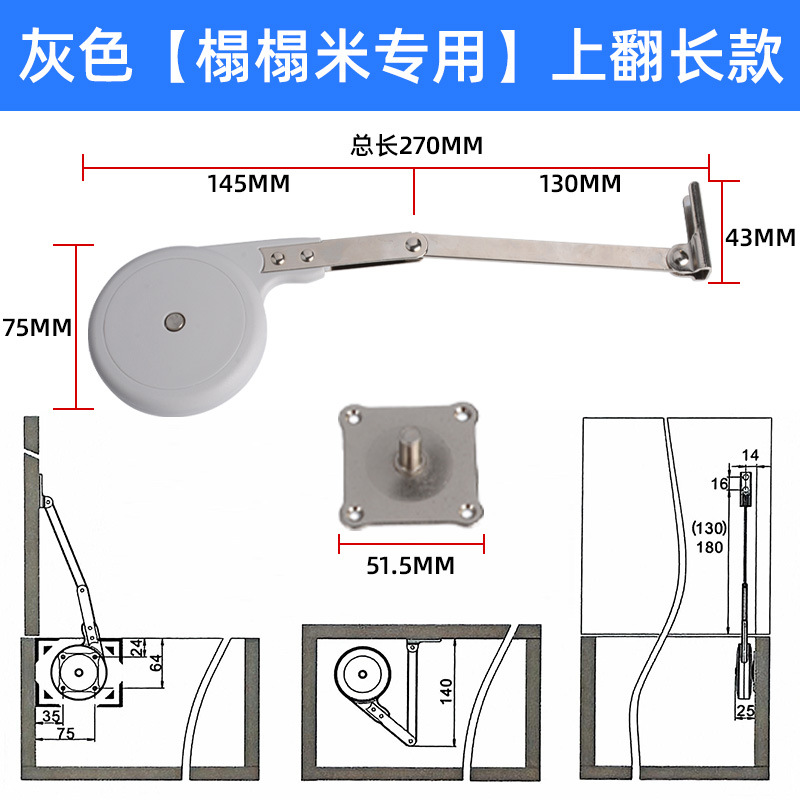 灰色【榻榻米专用】上翻长款

总长270MM

145MM

130MM

43MM

75MM

51.5MM

24

64

35

75

140

14

16

(130)
180

25