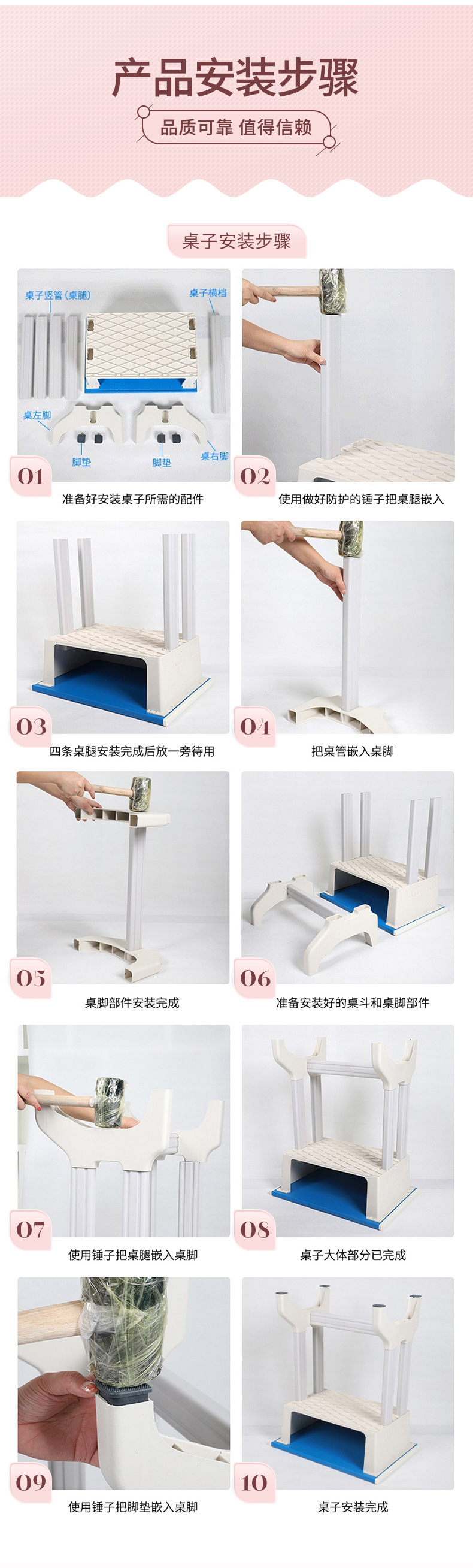 产品安装步骤

品质可靠 值得信赖

桌子安装步骤

桌子竖管（桌腿）
桌子横档
桌左脚
脚垫
脚垫
桌右脚

01
准备好安装桌子所需的配件

02
使用做好防护的锤子把桌腿嵌入

03
四条桌腿安装完成后放一旁待用

04
把桌管嵌入桌脚

05
桌脚部件安装完成

06
准备安装好的桌斗和桌脚部件

07
使用锤子把桌腿嵌入桌脚

08
桌子大体部分已完成

09
使用锤子把脚垫嵌入桌脚

10
桌子安装完成