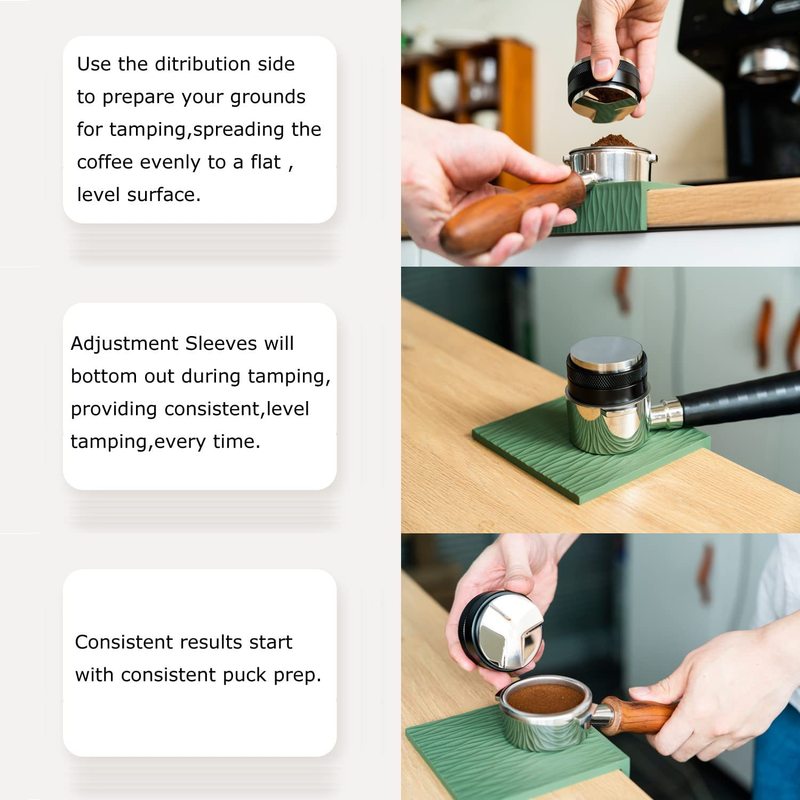 Use the ditribution side to prepare your grounds for tamping,spreading the coffee evenly to a flat , level surface.

Adjustment Sleeves will bottom out during tamping, providing consistent,level tamping,every time.

Consistent results start with consistent puck prep.