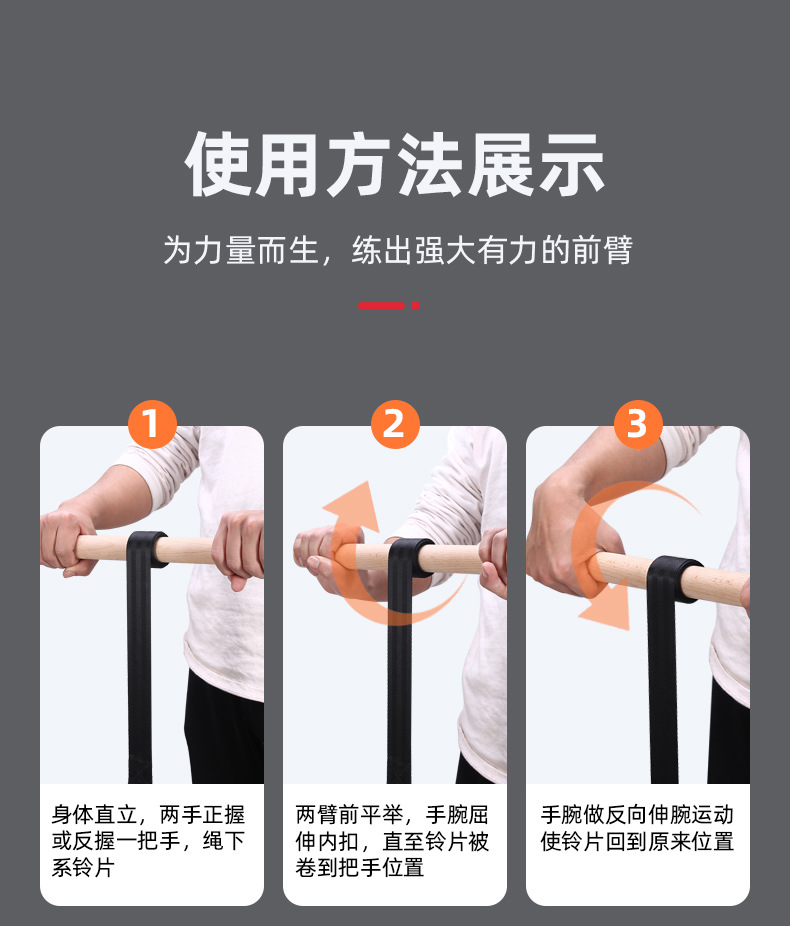 使用方法展示

为力量而生，练出强大有力的前臂

1

身体直立，两手正握或反握一把手，绳下系铃片

2

两臂前平举，手腕屈伸内扣，直至铃片被卷到把手位置

3

手腕做反向伸腕运动使铃片回到原来位置