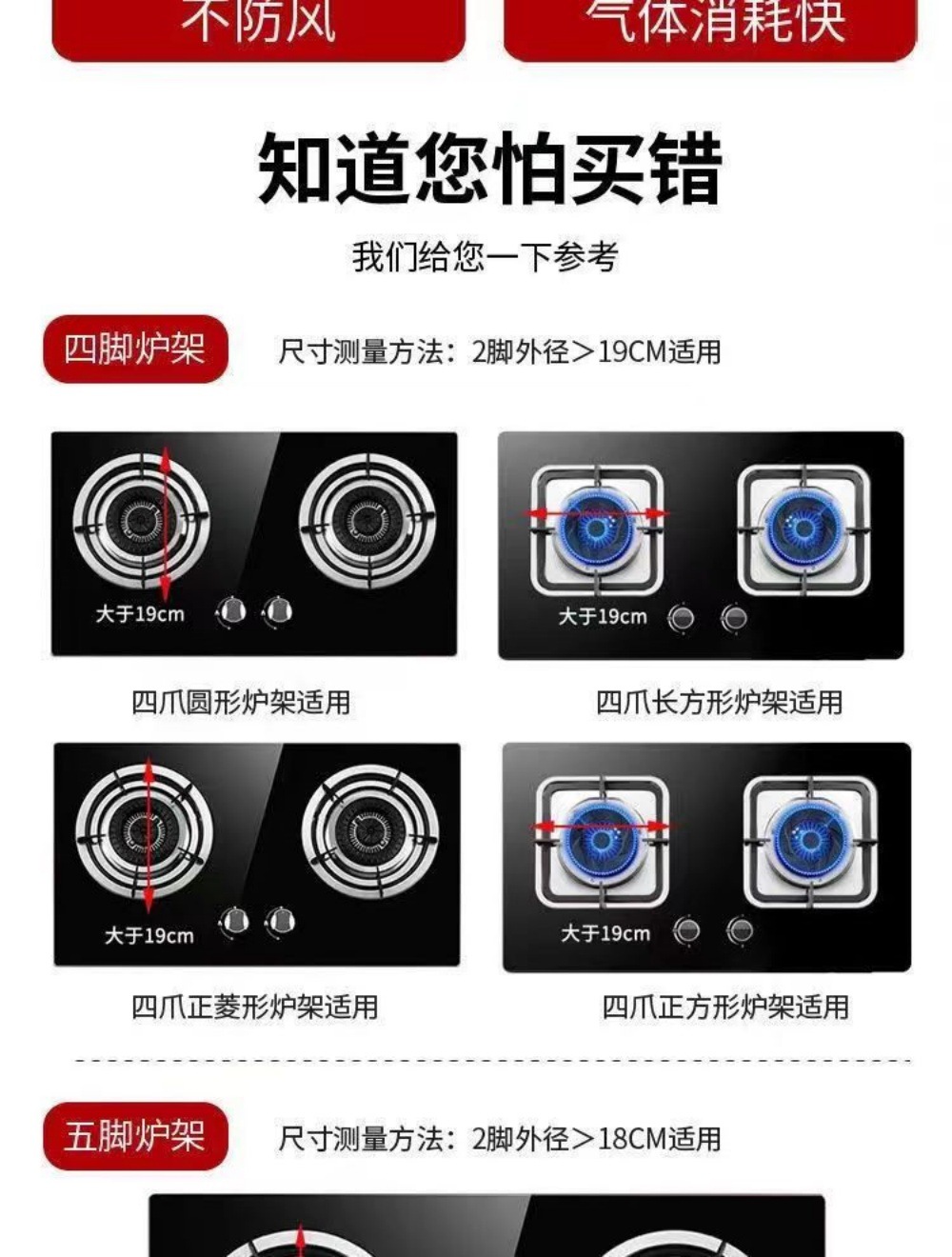 不防风

气体消耗快

知道您怕买错

我们给您一下参考

四脚炉架

尺寸测量方法：2脚外径＞19CM适用

大于19cm

四爪圆形炉架适用

大于19cm

四爪长方形炉架适用

大于19cm

四爪正菱形炉架适用

大于19cm

四爪正方形炉架适用

五脚炉架

尺寸测量方法：2脚外径＞18CM适用